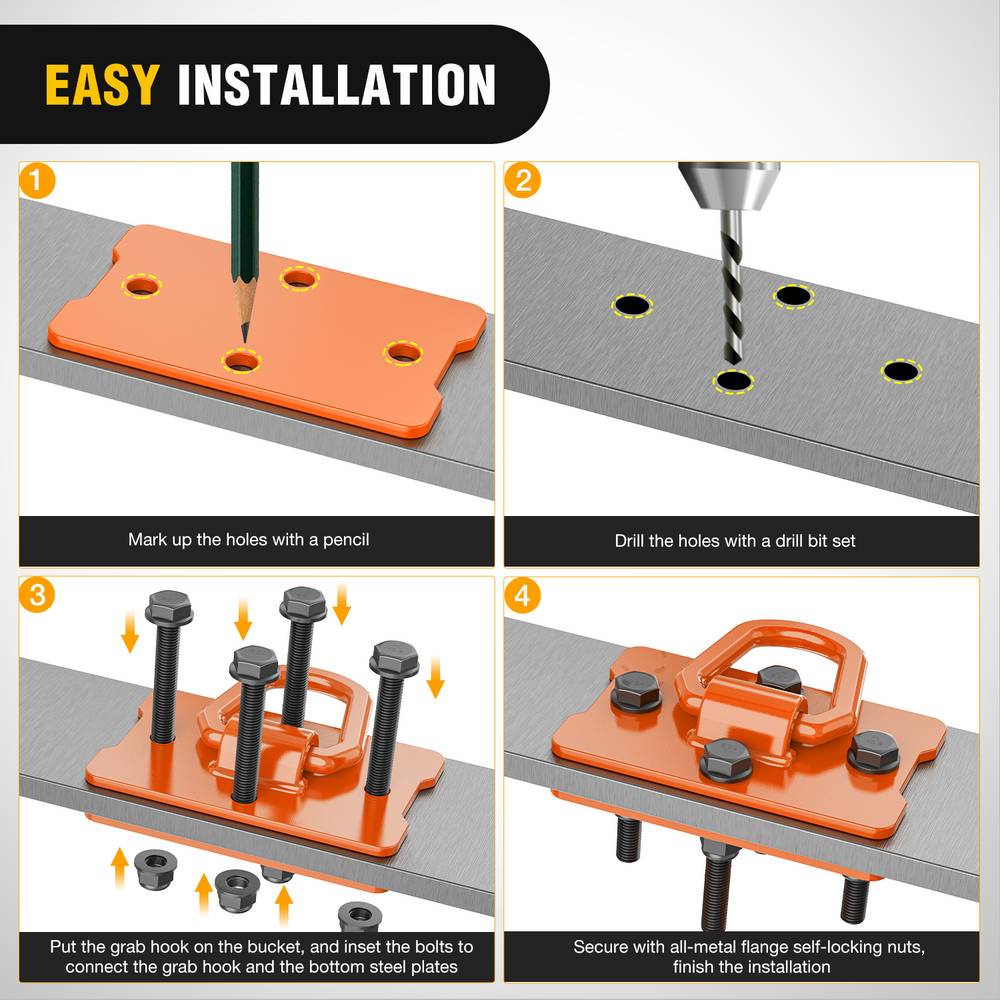 EASY INSTALLATION

1

Mark up the holes with a pencil

2

Drill the holes with a drill bit set

3

Put the grab hook on the bucket, and inset the bolts to connect the grab hook and the bottom steel plates

4

Secure with all-metal flange self-locking nuts, finish the installation