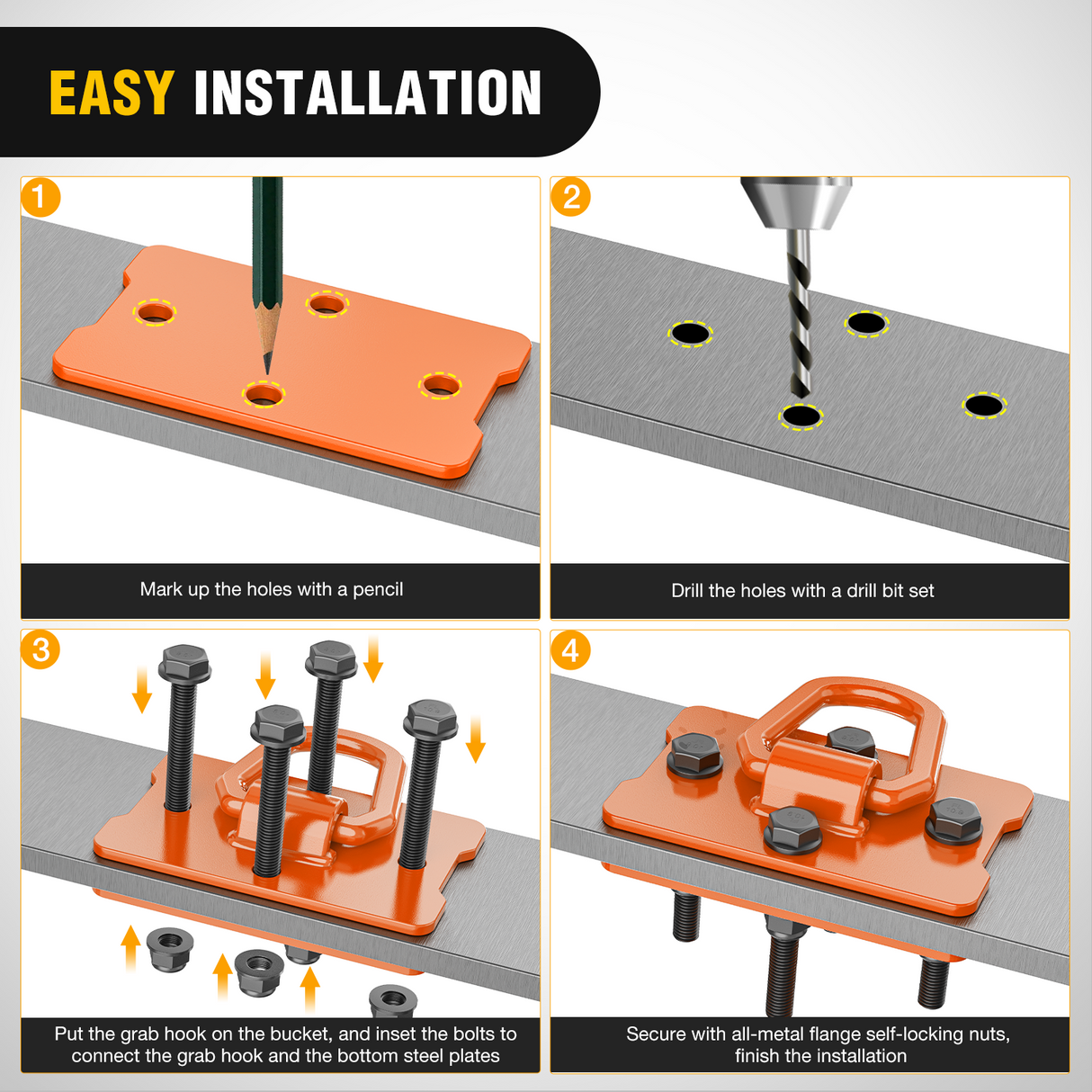 EASY INSTALLATION

1

Mark up the holes with a pencil

2

Drill the holes with a drill bit set

3

Put the grab hook on the bucket, and inset the bolts to connect the grab hook and the bottom steel plates

4

Secure with all-metal flange self-locking nuts, finish the installation