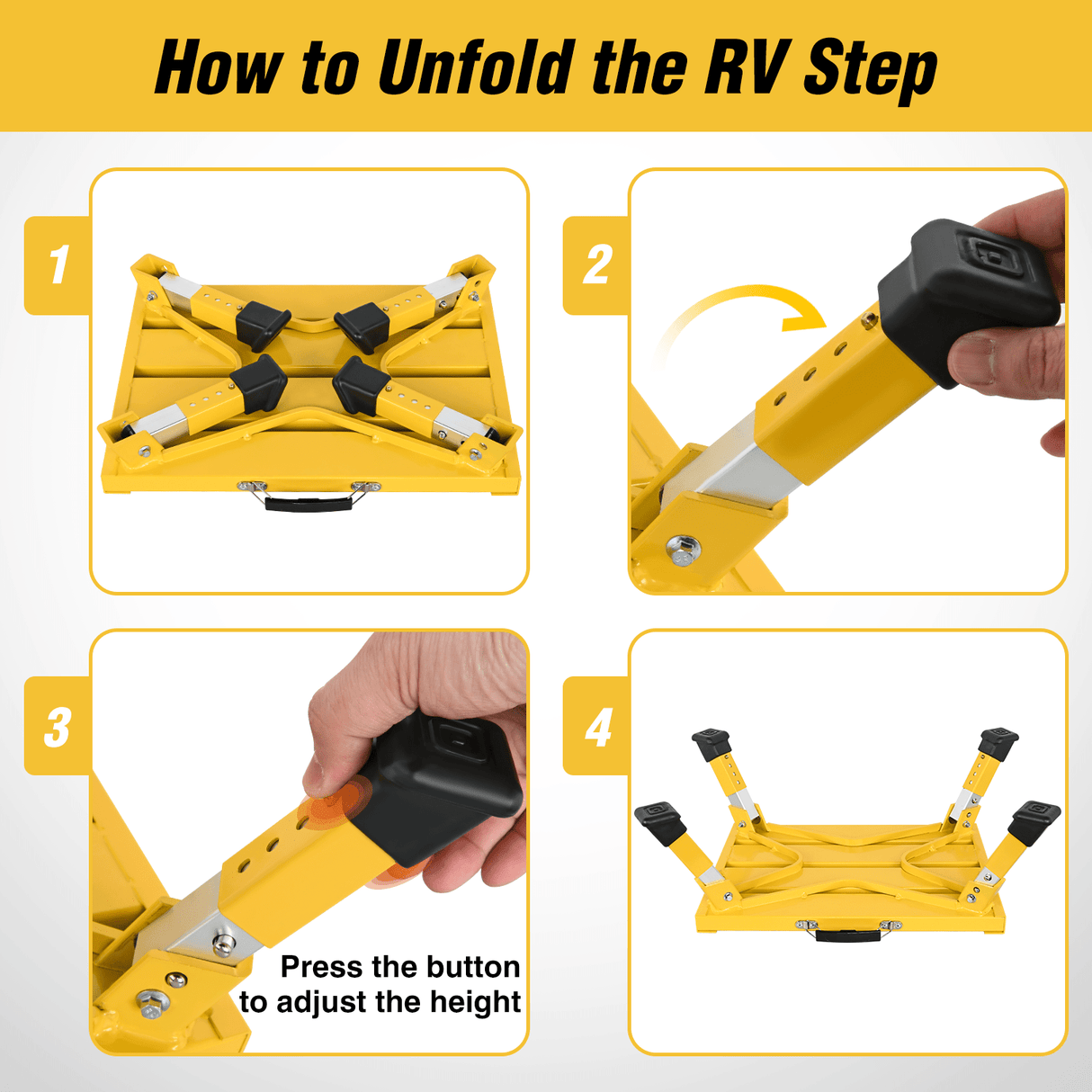 How to Unfold the RV Step

1

2

3

Press the button to adjust the height

4