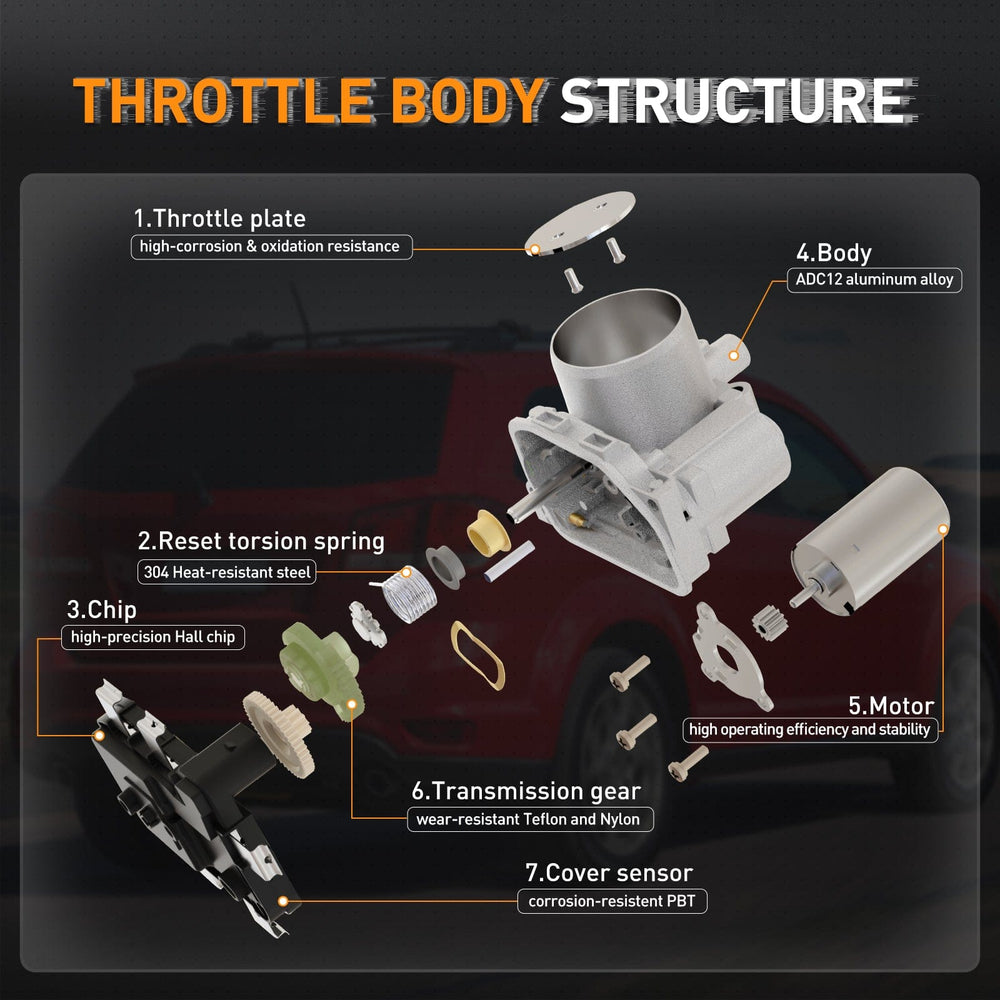 THROTTLE BODY STRUCTURE

1.Throttle plate
high-corrosion & oxidation resistance

4.Body
ADC12 aluminum alloy

2.Reset torsion spring
304 Heat-resistant steel

3.Chip
high-precision Hall chip

5.Motor
high operating efficiency and stability

6.Transmission gear
wear-resistant Teflon and Nylon

7.Cover sensor
corrosion-resistent PBT