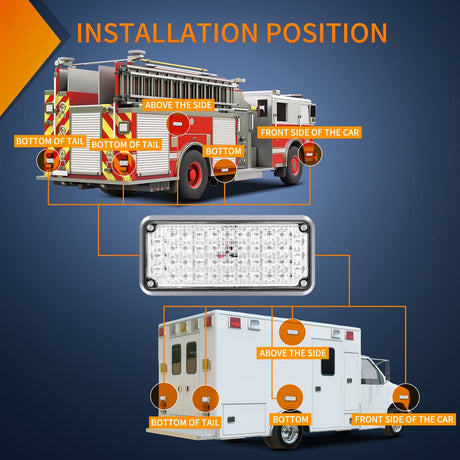 INSTALLATION POSITION

ABOVE THE SIDE

FRONT SIDE OF THE CAR

BOTTOM OF TAIL

BOTTOM OF TAIL

BOTTOM

ABOVE THE SIDE

BOTTOM OF TAIL

BOTTOM

FRONT SIDE OF THE CAR