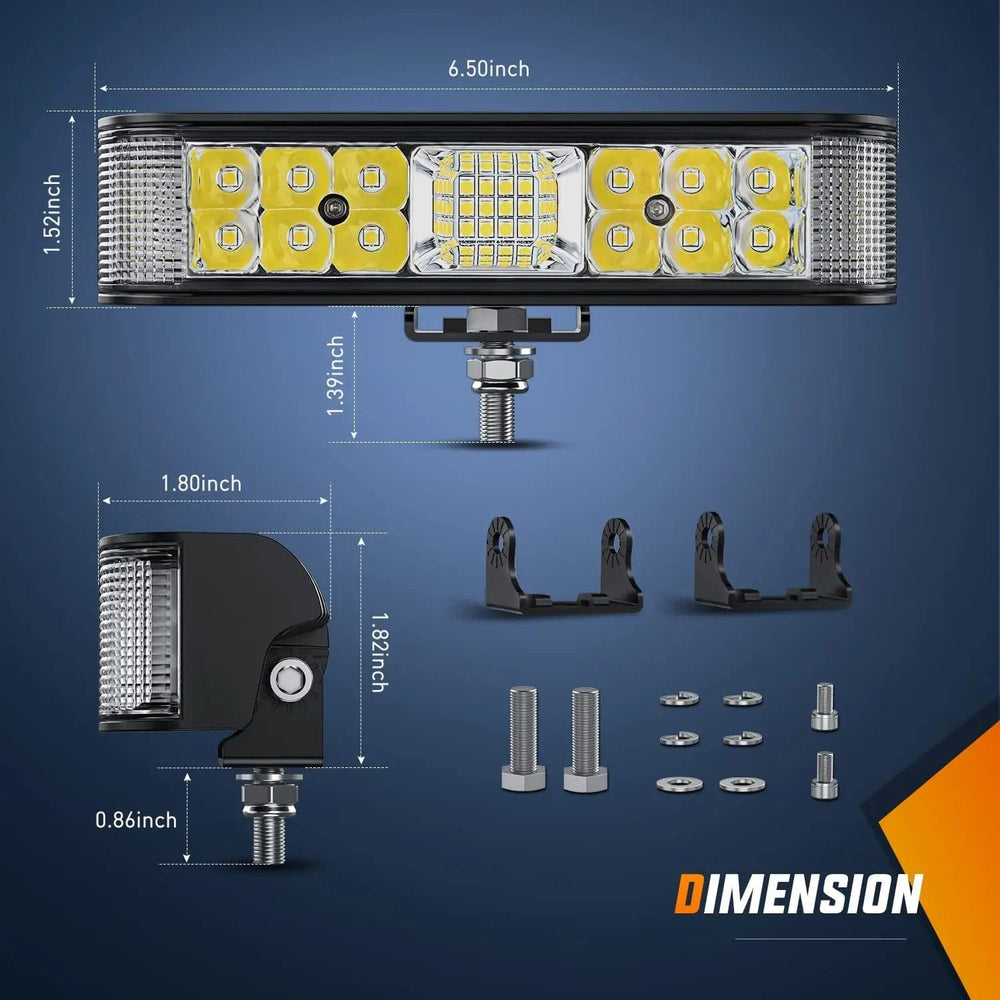 6.50inch

1.52inch

1.39inch

1.80inch

1.82inch

0.86inch

DIMENSION