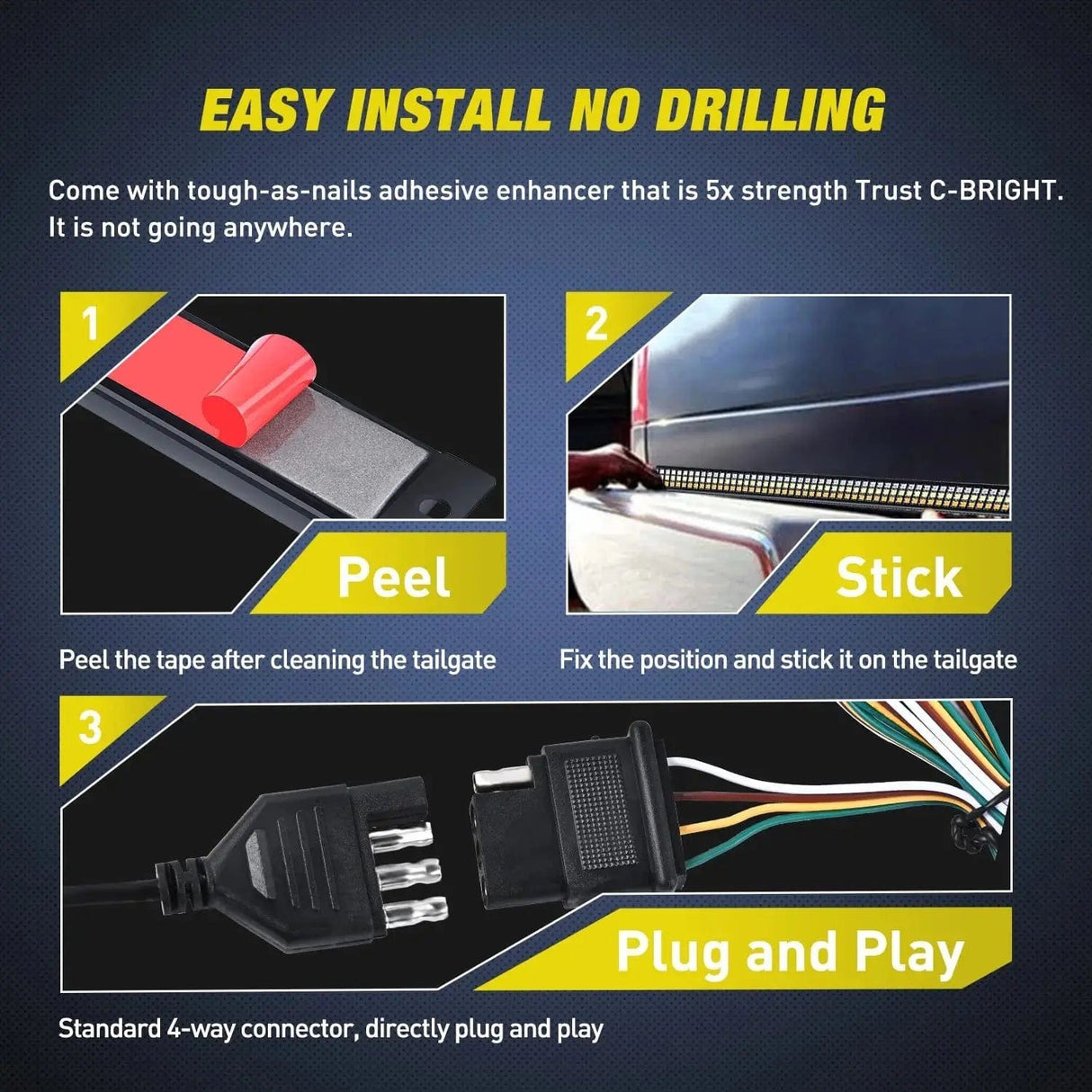 EASY INSTALL NO DRILLING

Come with tough-as-nails adhesive enhancer that is 5x strength Trust C-BRIGHT. It is not going anywhere.

1

Peel

Peel the tape after cleaning the tailgate

2

Stick

Fix the position and stick it on the tailgate

3

Plug and Play

Standard 4-way connector, directly plug and play