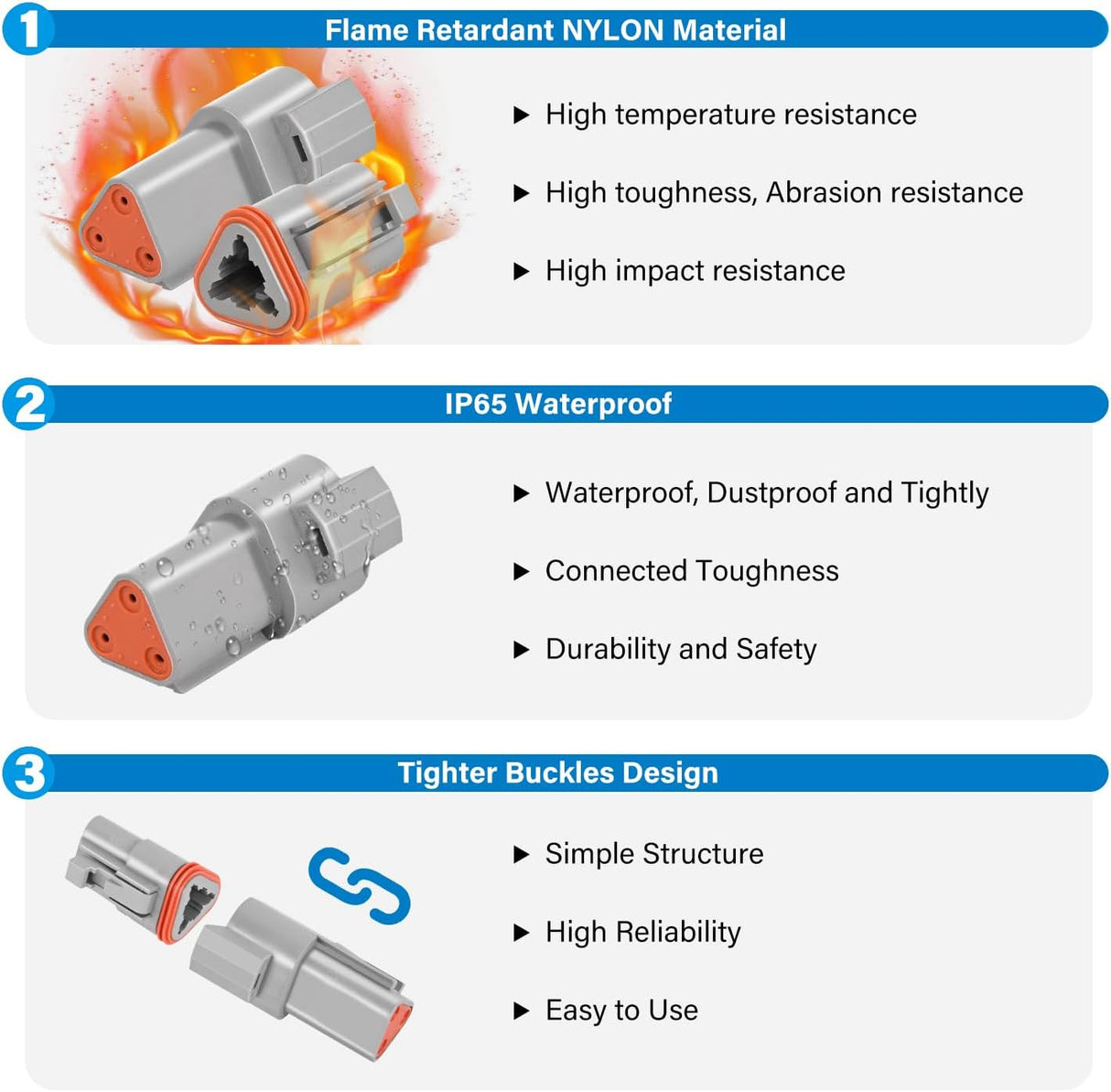 1 Flame Retardant NYLON Material

▶ High temperature resistance

▶ High toughness, Abrasion resistance

▶ High impact resistance

2 IP65 Waterproof

▶ Waterproof, Dustproof and Tightly

▶ Connected Toughness

▶ Durability and Safety

3 Tighter Buckles Design

▶ Simple Structure

▶ High Reliability

▶ Easy to Use