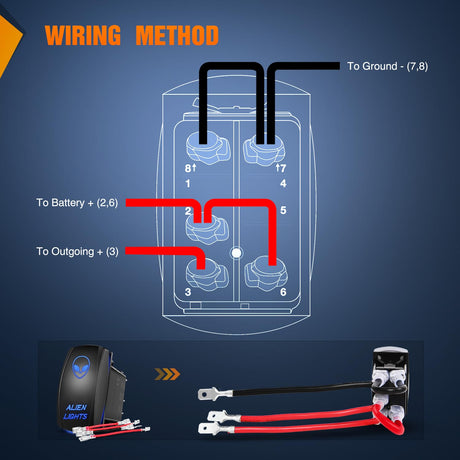 WIRING METHOD

To Ground - (7,8)

8↑
↑7
1
4

To Battery + (2,6)

2
5

To Outgoing + (3)

3
6

ALIEN LIGHTS