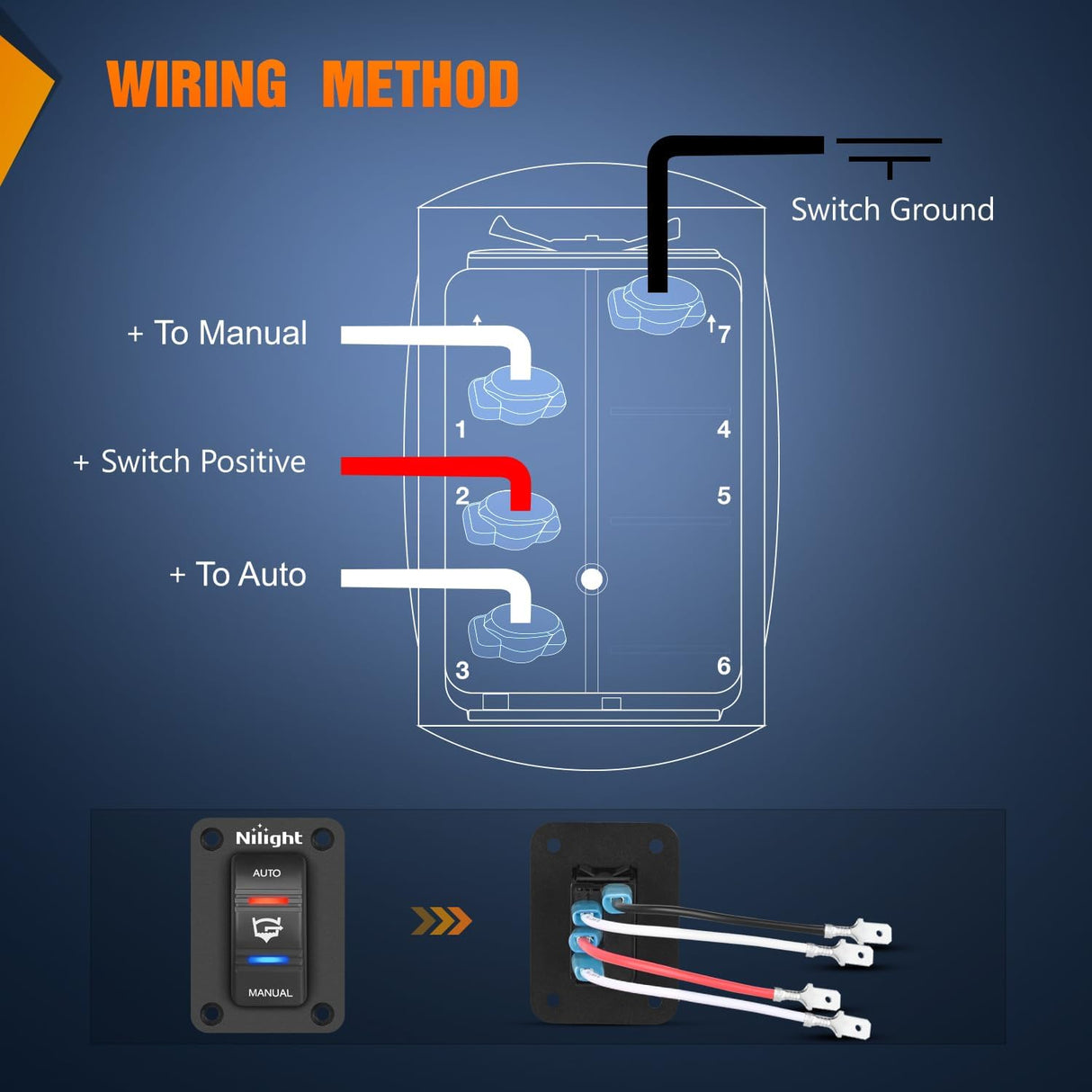 WIRING METHOD

Switch Ground

+ To Manual

+ Switch Positive

+ To Auto

7

1

4

2

5

3

6

Nilight

AUTO

MANUAL