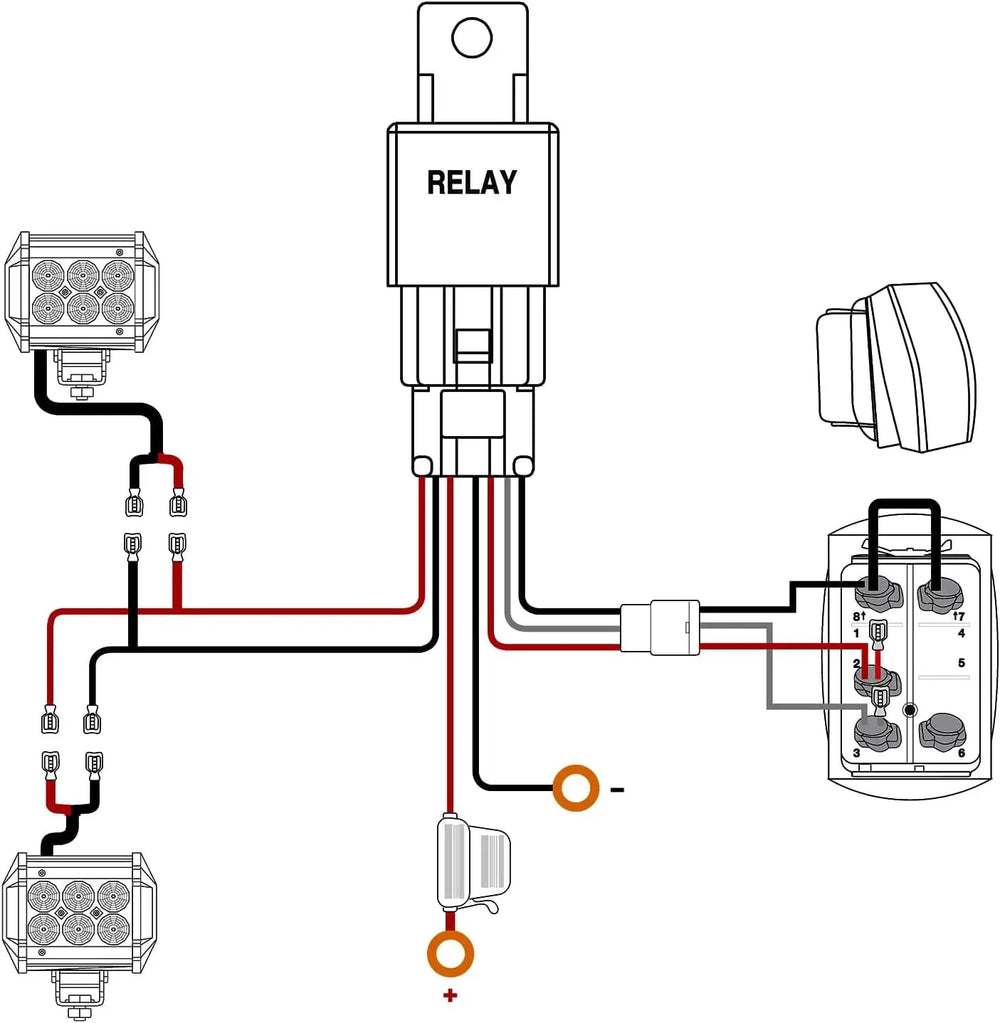 RELAY

8↑
↑7
1
4
2
5
3
6

-

+