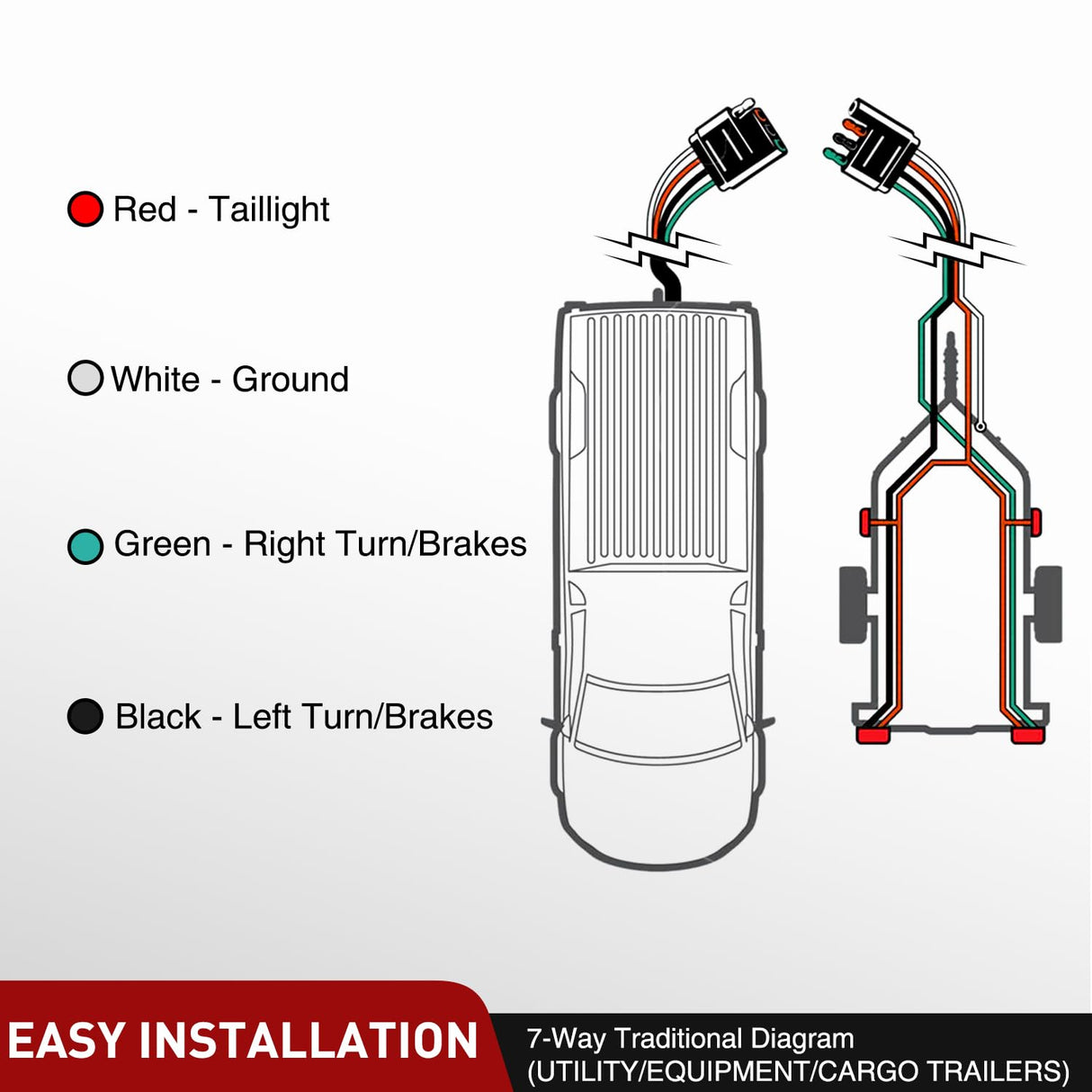 Red - Taillight

White - Ground

Green - Right Turn/Brakes

Black - Left Turn/Brakes

EASY INSTALLATION

7-Way Traditional Diagram
(UTILITY/EQUIPMENT/CARGO TRAILERS)