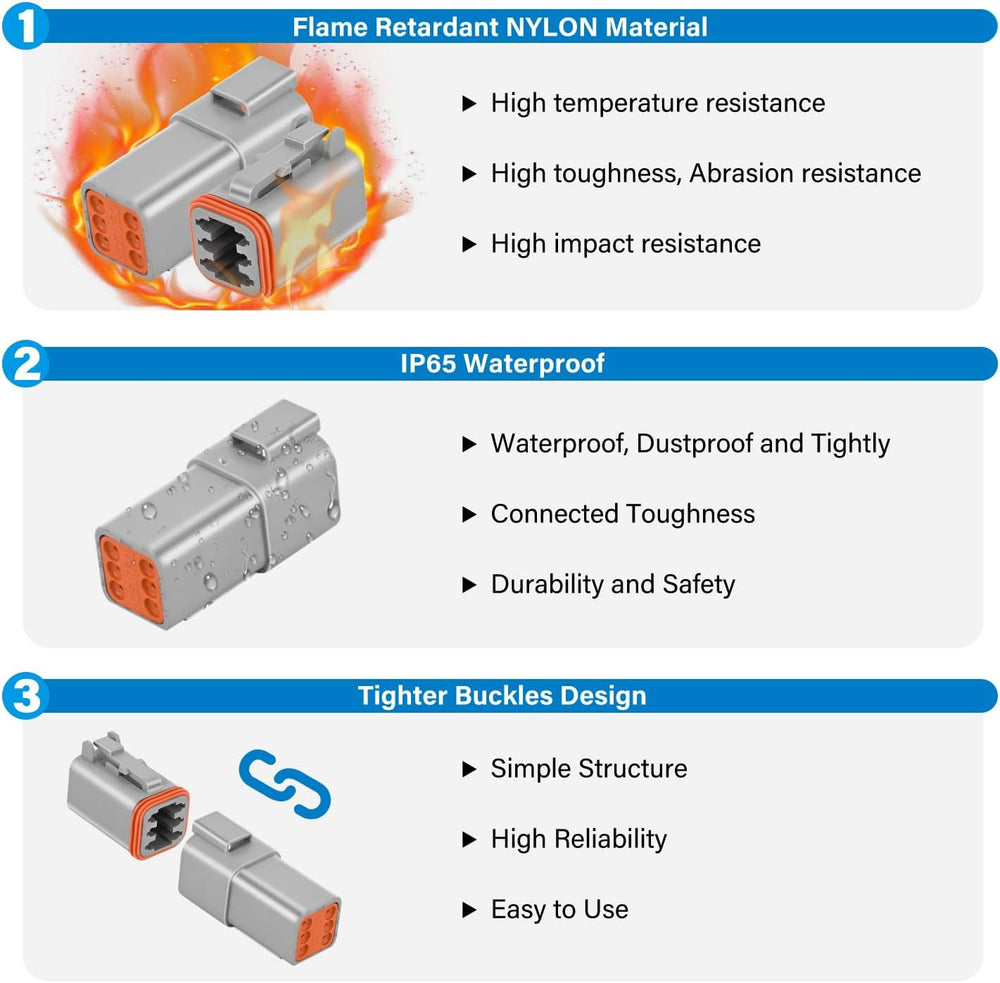 1 Flame Retardant NYLON Material

▶ High temperature resistance

▶ High toughness, Abrasion resistance

▶ High impact resistance

2 IP65 Waterproof

▶ Waterproof, Dustproof and Tightly

▶ Connected Toughness

▶ Durability and Safety

3 Tighter Buckles Design

▶ Simple Structure

▶ High Reliability

▶ Easy to Use