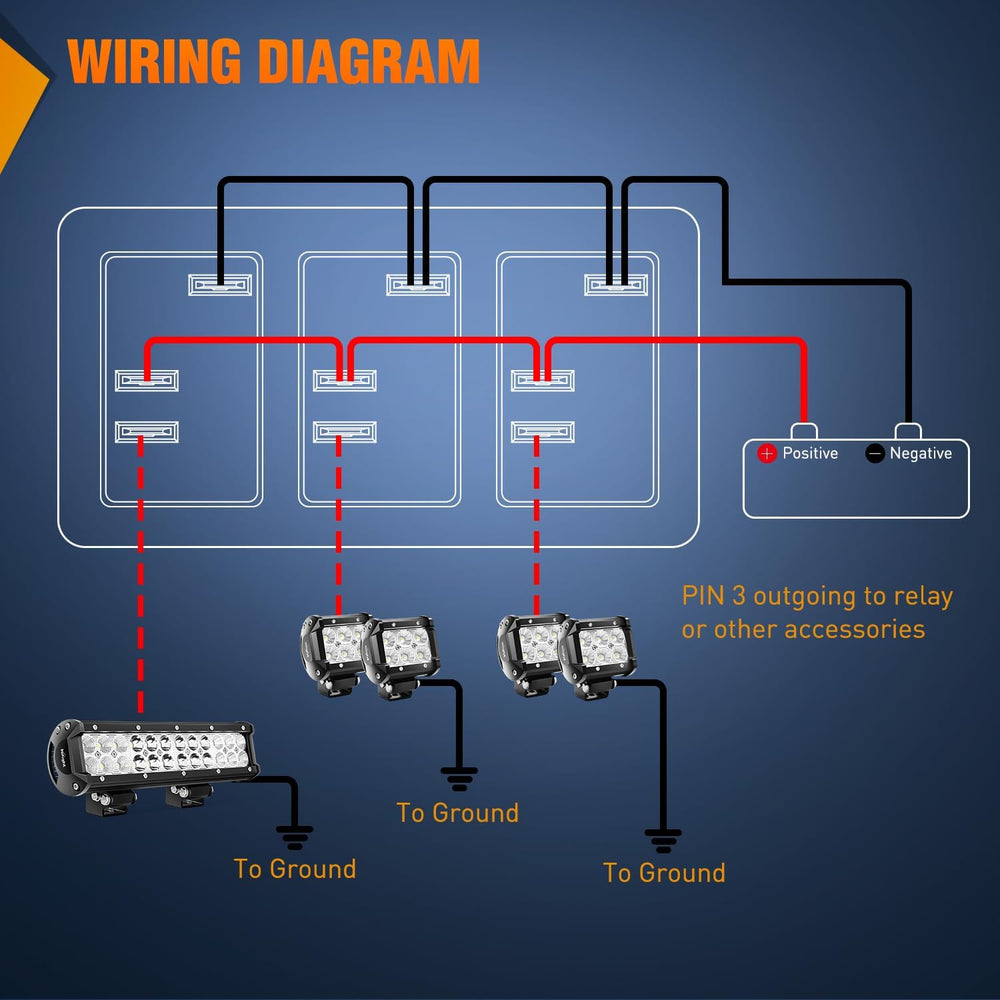 WIRING DIAGRAM

Positive

Negative

PIN 3 outgoing to relay or other accessories

To Ground

To Ground

To Ground