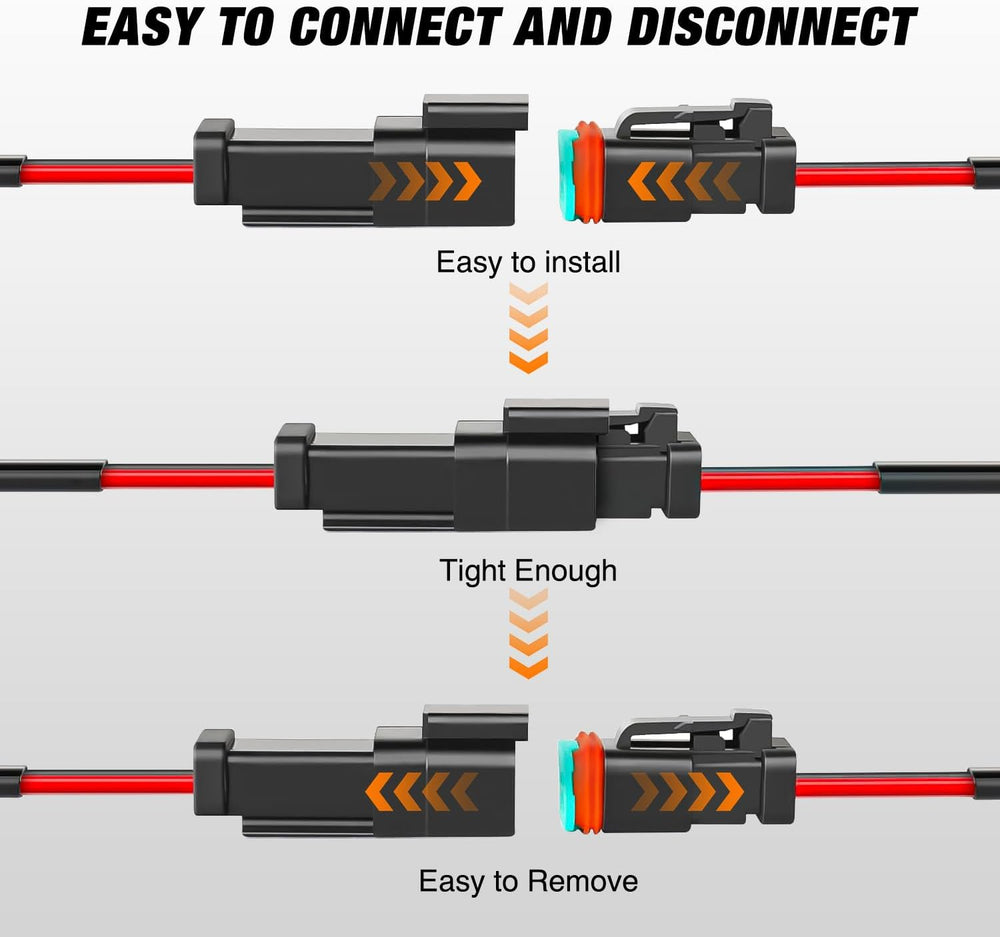 EASY TO CONNECT AND DISCONNECT

Easy to install

Tight Enough

Easy to Remove