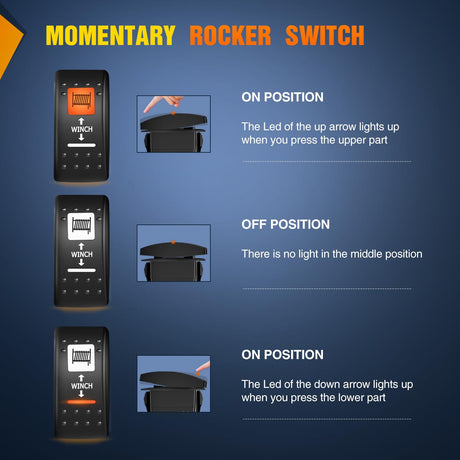 MOMENTARY ROCKER SWITCH

WINCH

ON POSITION

The Led of the up arrow lights up when you press the upper part

WINCH

OFF POSITION

There is no light in the middle position

WINCH

ON POSITION

The Led of the down arrow lights up when you press the lower part