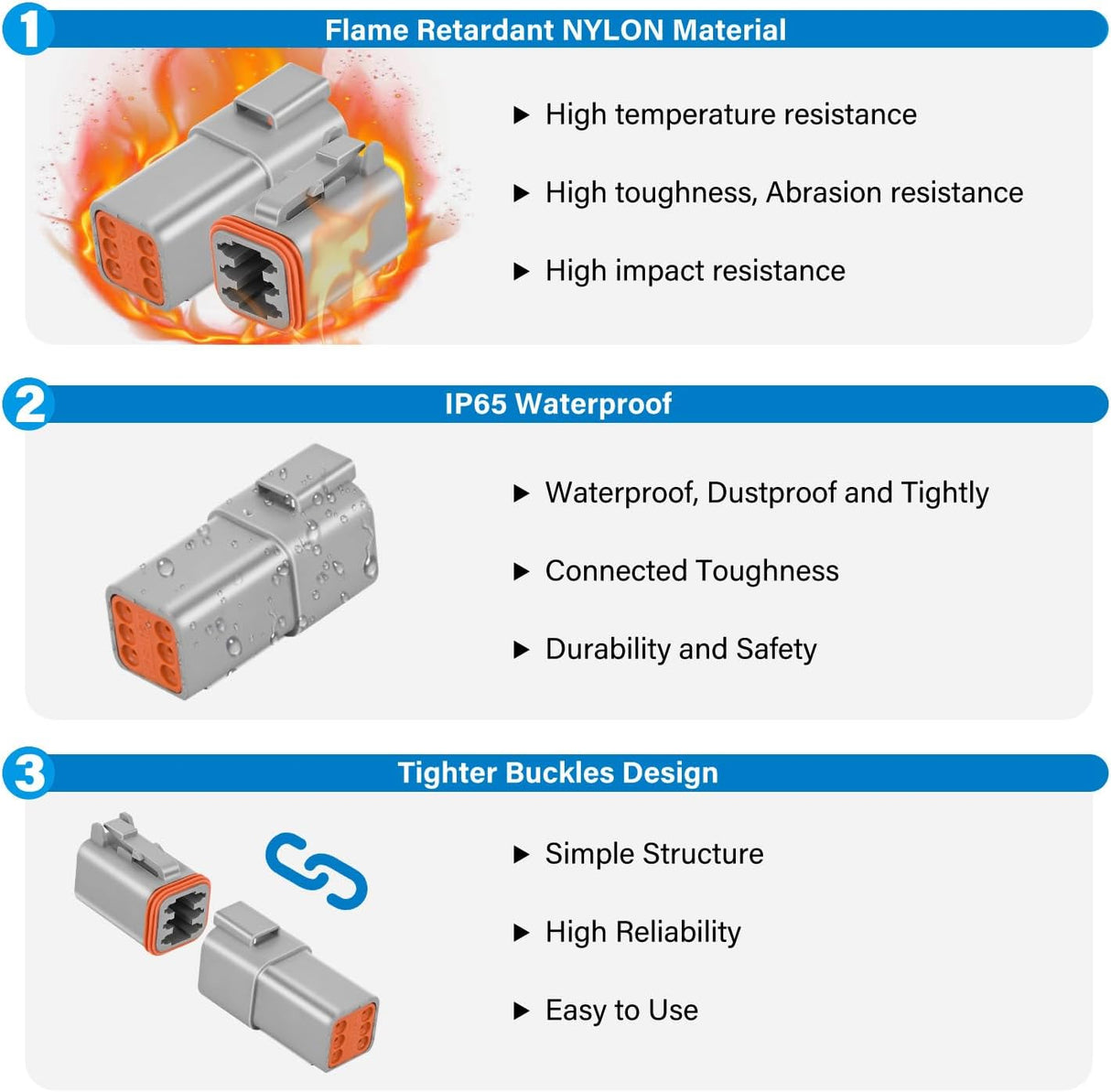 1 Flame Retardant NYLON Material

▶ High temperature resistance

▶ High toughness, Abrasion resistance

▶ High impact resistance

2 IP65 Waterproof

▶ Waterproof, Dustproof and Tightly

▶ Connected Toughness

▶ Durability and Safety

3 Tighter Buckles Design

▶ Simple Structure

▶ High Reliability

▶ Easy to Use