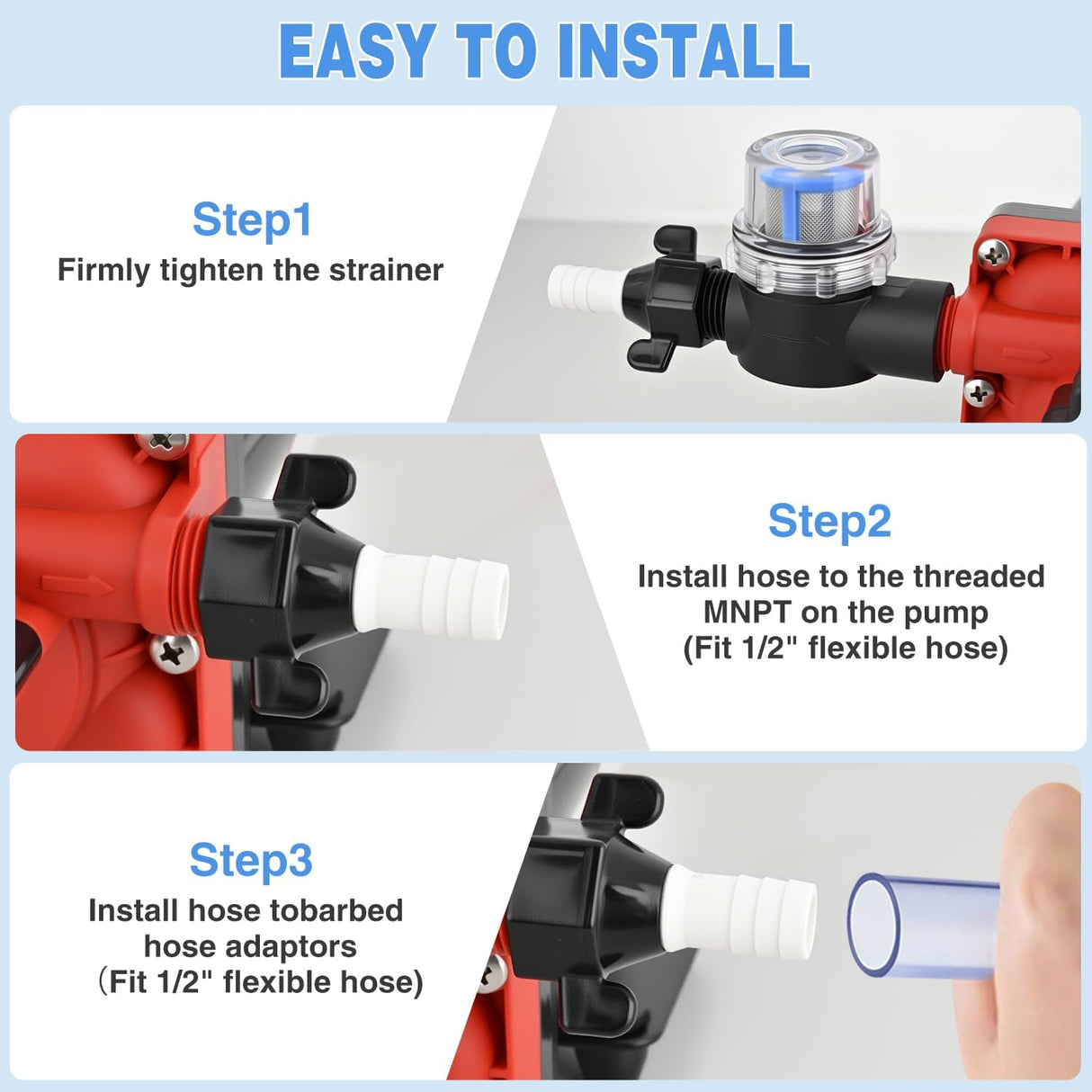 EASY TO INSTALL

Step1
Firmly tighten the strainer

Step2
Install hose to the threaded MNPT on the pump (Fit 1/2" flexible hose)

Step3
Install hose tobarbed hose adaptors （Fit 1/2" flexible hose)