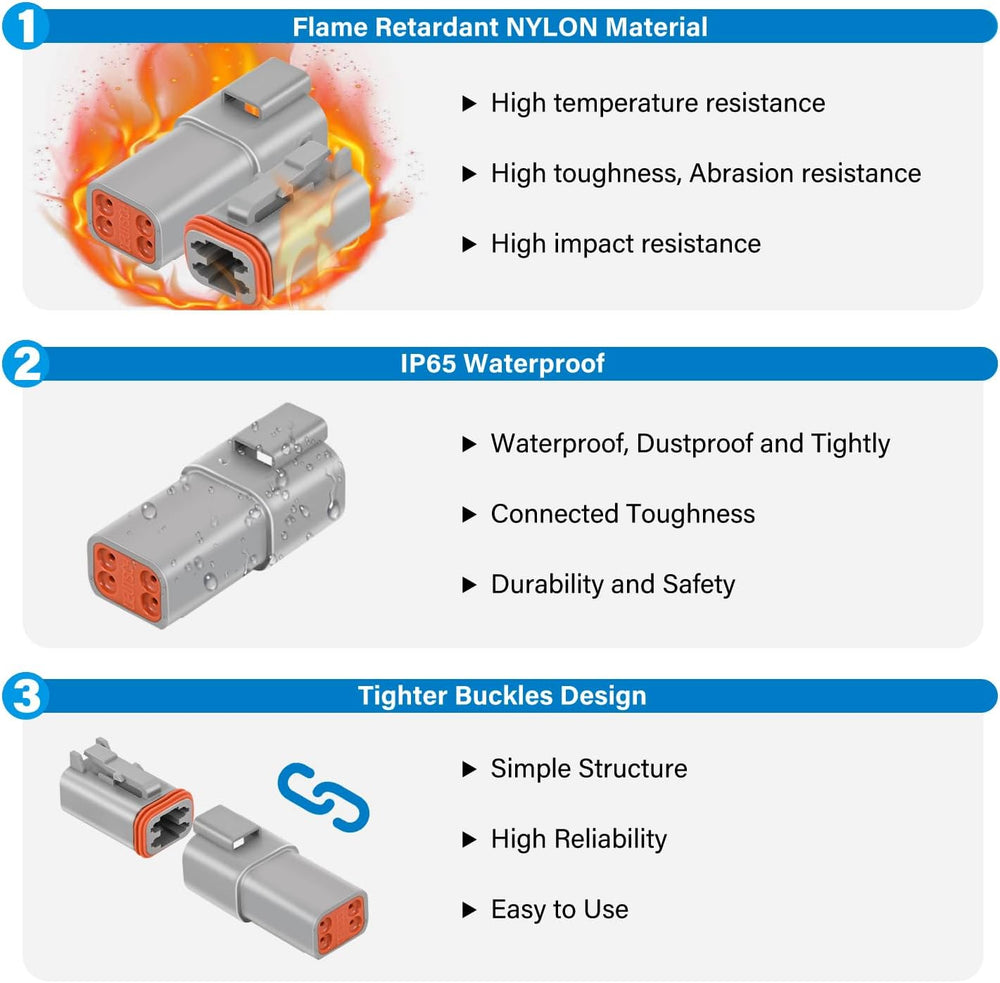 1 Flame Retardant NYLON Material

▶ High temperature resistance

▶ High toughness, Abrasion resistance

▶ High impact resistance

2 IP65 Waterproof

▶ Waterproof, Dustproof and Tightly

▶ Connected Toughness

▶ Durability and Safety

3 Tighter Buckles Design

▶ Simple Structure

▶ High Reliability

▶ Easy to Use