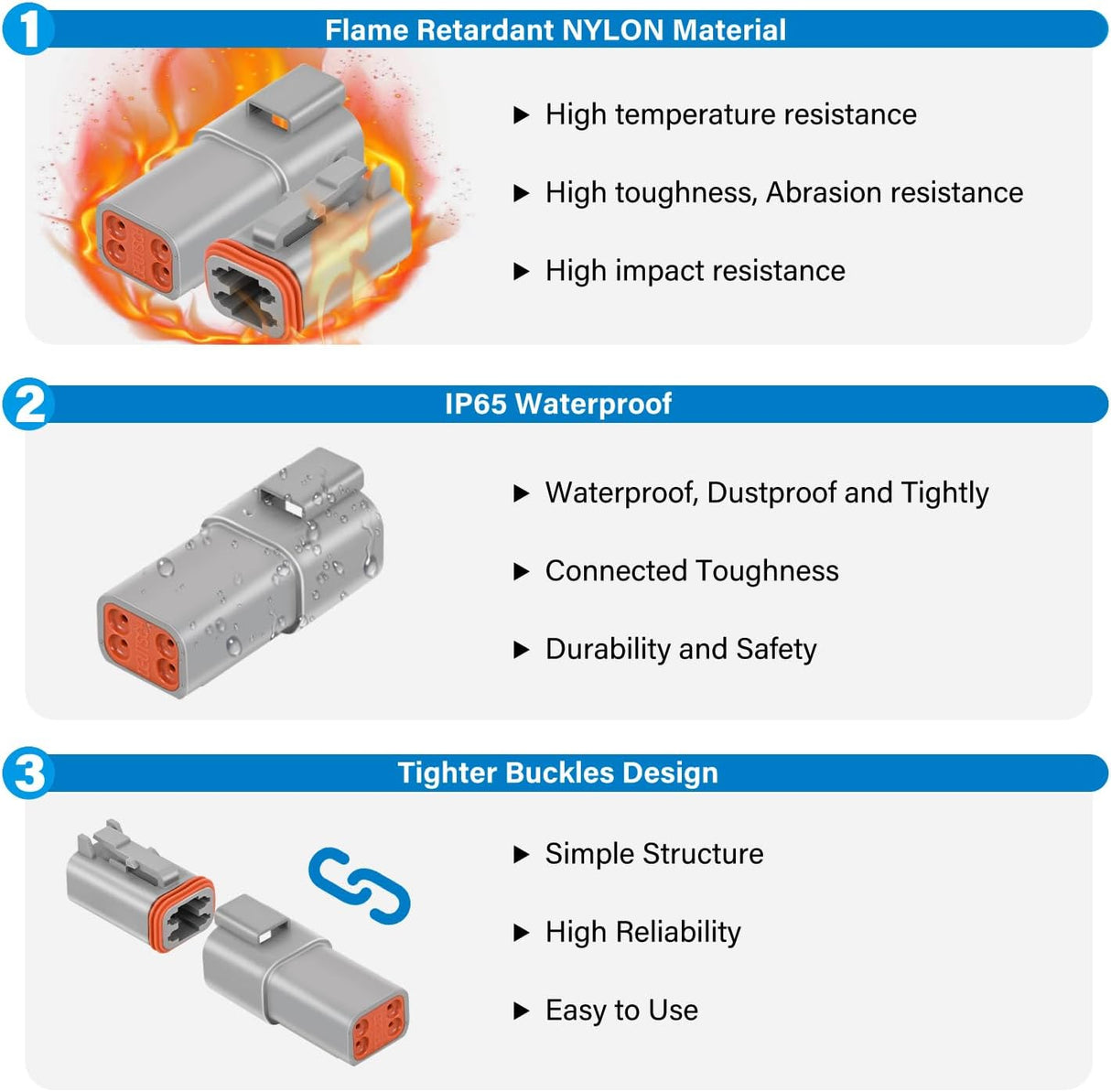 1 Flame Retardant NYLON Material

▶ High temperature resistance

▶ High toughness, Abrasion resistance

▶ High impact resistance

2 IP65 Waterproof

▶ Waterproof, Dustproof and Tightly

▶ Connected Toughness

▶ Durability and Safety

3 Tighter Buckles Design

▶ Simple Structure

▶ High Reliability

▶ Easy to Use