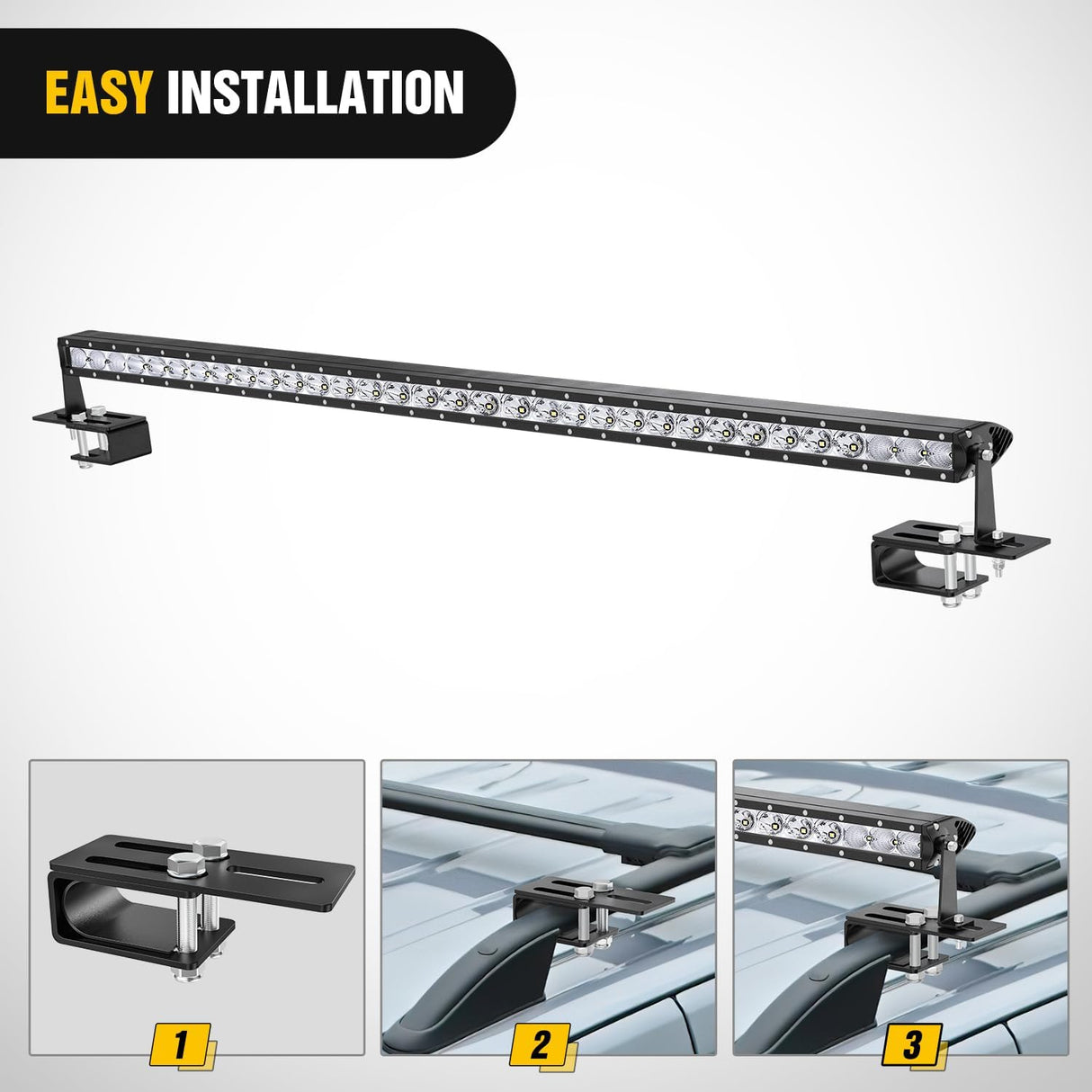 EASY INSTALLATION

1

2

3