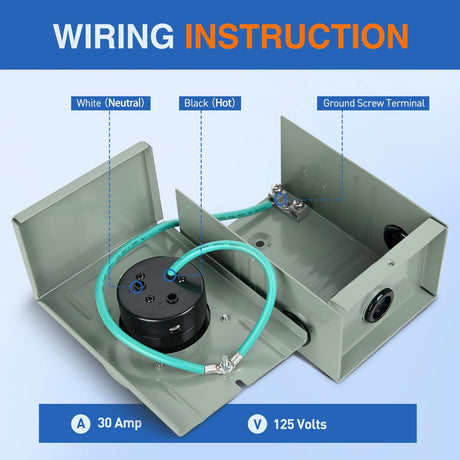 WIRING INSTRUCTION

White (Neutral)

Black (Hot)

Ground Screw Terminal

A 30 Amp

V 125 Volts