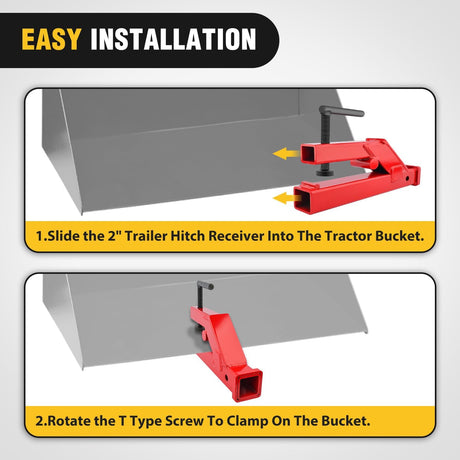 EASY INSTALLATION

1.Slide the 2" Trailer Hitch Receiver Into The Tractor Bucket.

2.Rotate the T Type Screw To Clamp On The Bucket.