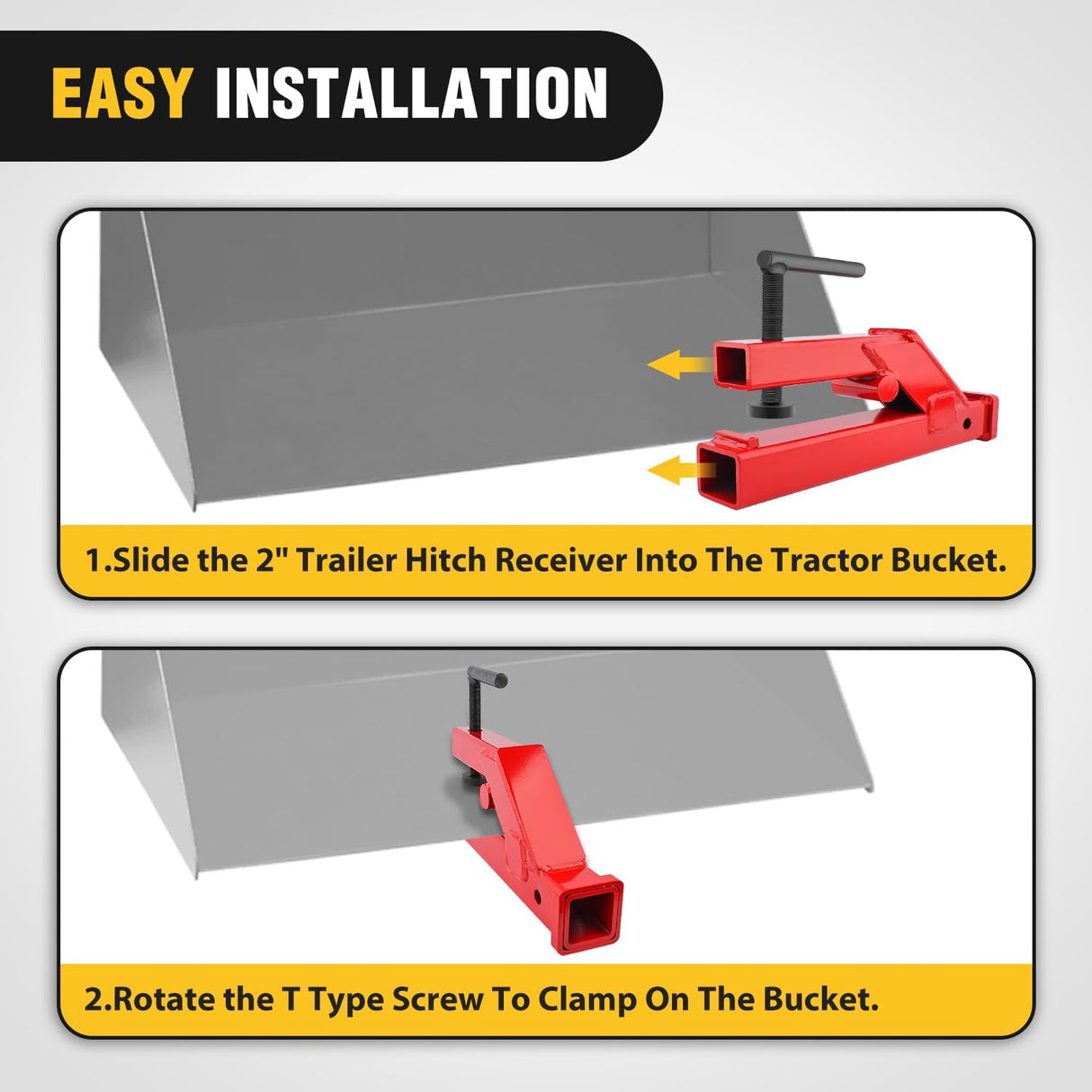 EASY INSTALLATION

1.Slide the 2" Trailer Hitch Receiver Into The Tractor Bucket.

2.Rotate the T Type Screw To Clamp On The Bucket.