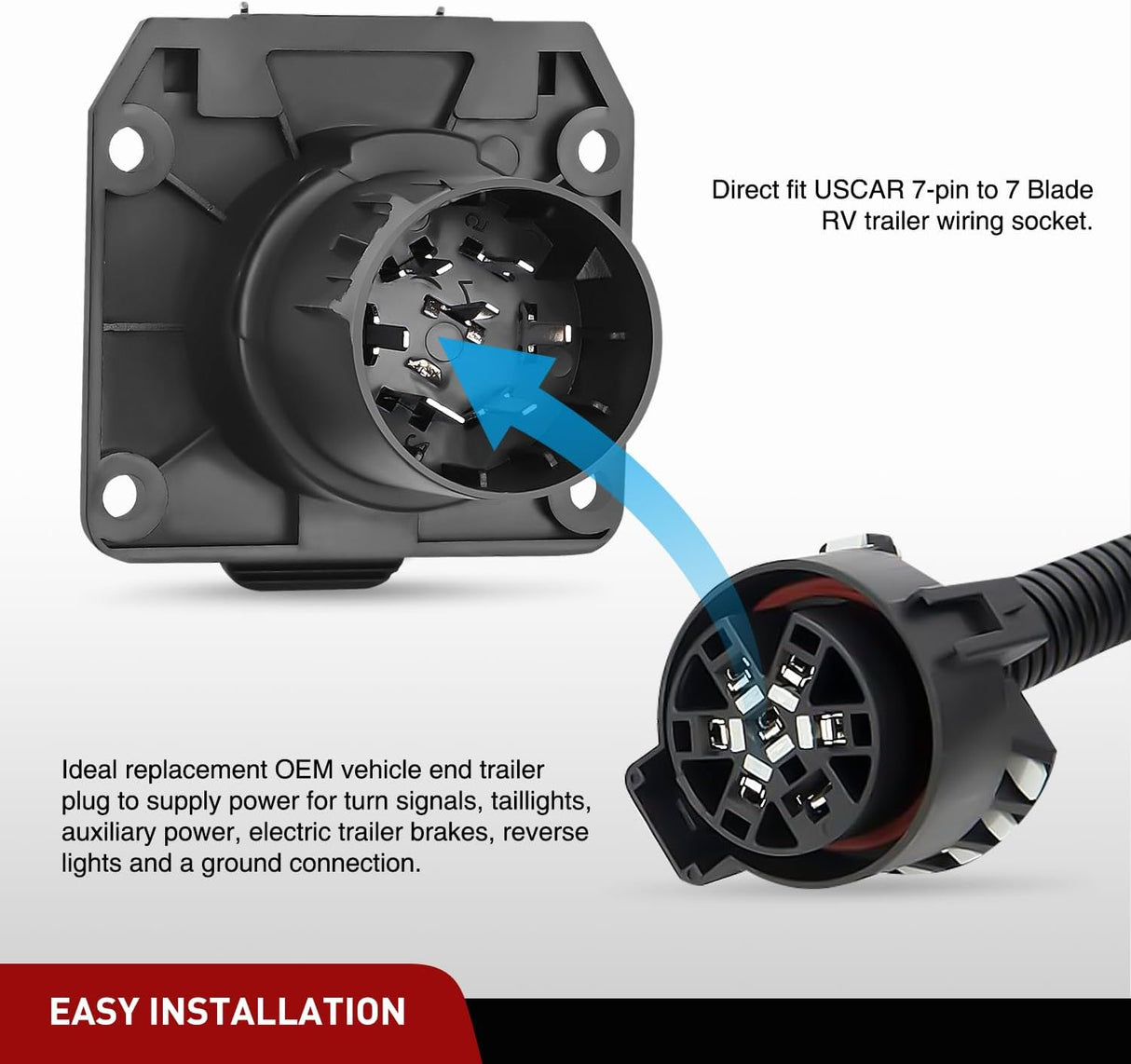 Direct fit USCAR 7-pin to 7 Blade RV trailer wiring socket.

Ideal replacement OEM vehicle end trailer plug to supply power for turn signals, taillights, auxiliary power, electric trailer brakes, reverse lights and a ground connection.

EASY INSTALLATION