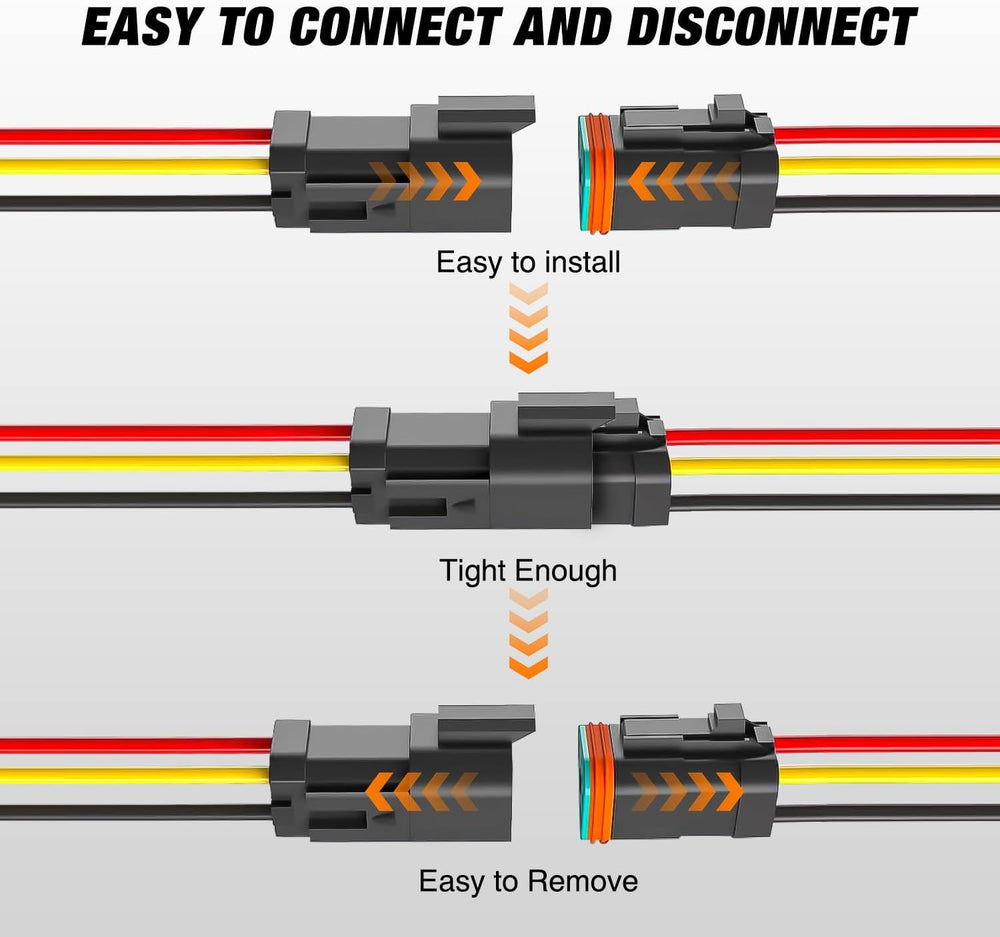 EASY TO CONNECT AND DISCONNECT

Easy to install

Tight Enough

Easy to Remove