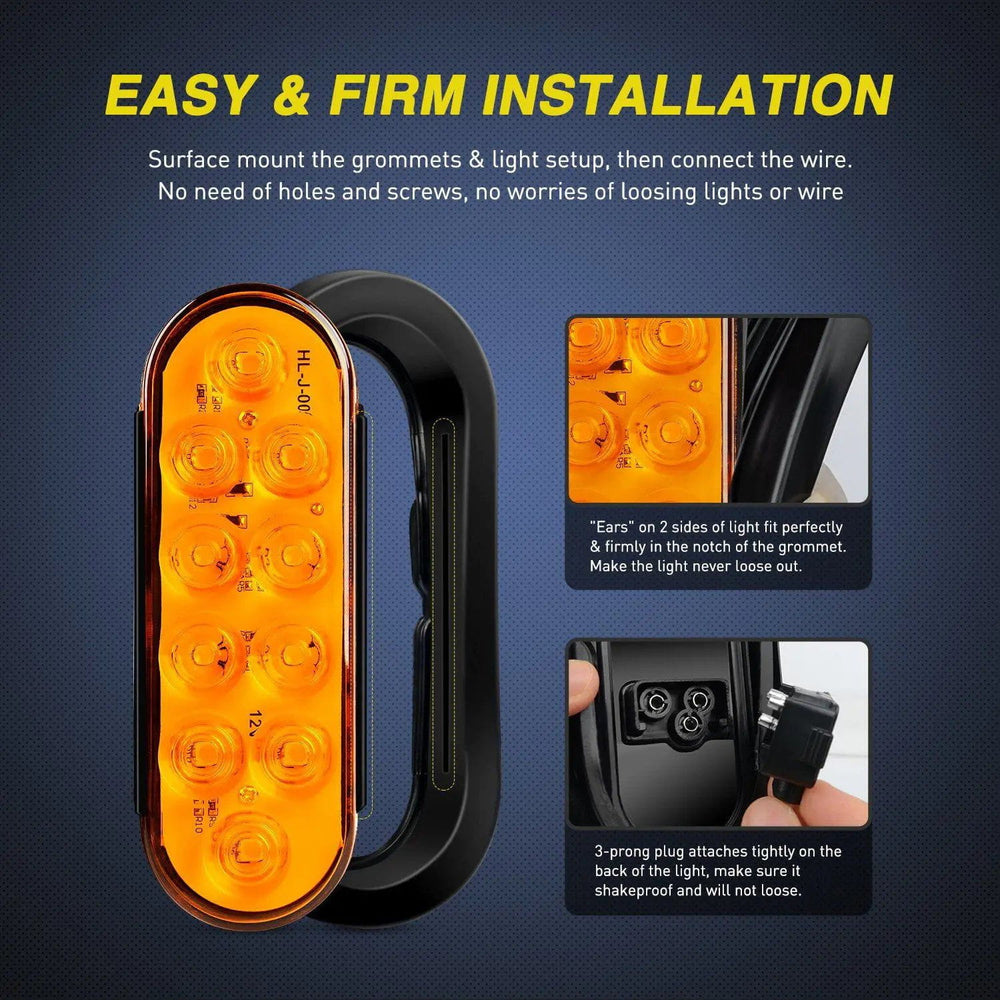 EASY & FIRM INSTALLATION

Surface mount the grommets & light setup, then connect the wire. No need of holes and screws, no worries of loosing lights or wire

HL-J-00

12V

"Ears" on 2 sides of light fit perfectly & firmly in the notch of the grommet. Make the light never loose out.

3-prong plug attaches tightly on the back of the light, make sure it shakeproof and will not loose.