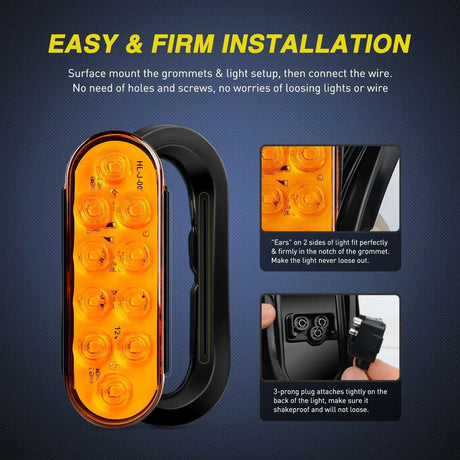 EASY & FIRM INSTALLATION

Surface mount the grommets & light setup, then connect the wire. No need of holes and screws, no worries of loosing lights or wire

HL-J-00

12v

"Ears" on 2 sides of light fit perfectly & firmly in the notch of the grommet. Make the light never loose out.

3-prong plug attaches tightly on the back of the light, make sure it shakeproof and will not loose.