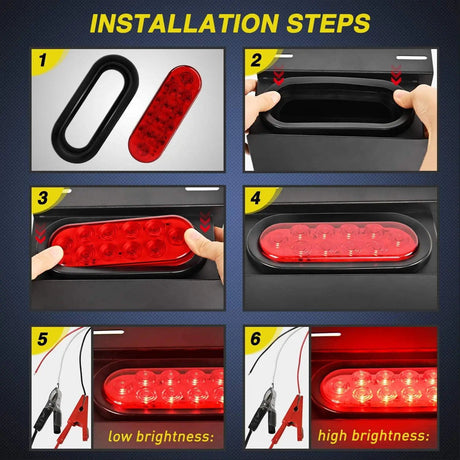 INSTALLATION STEPS

1

2

3

4

5

low brightness:

6

high brightness: