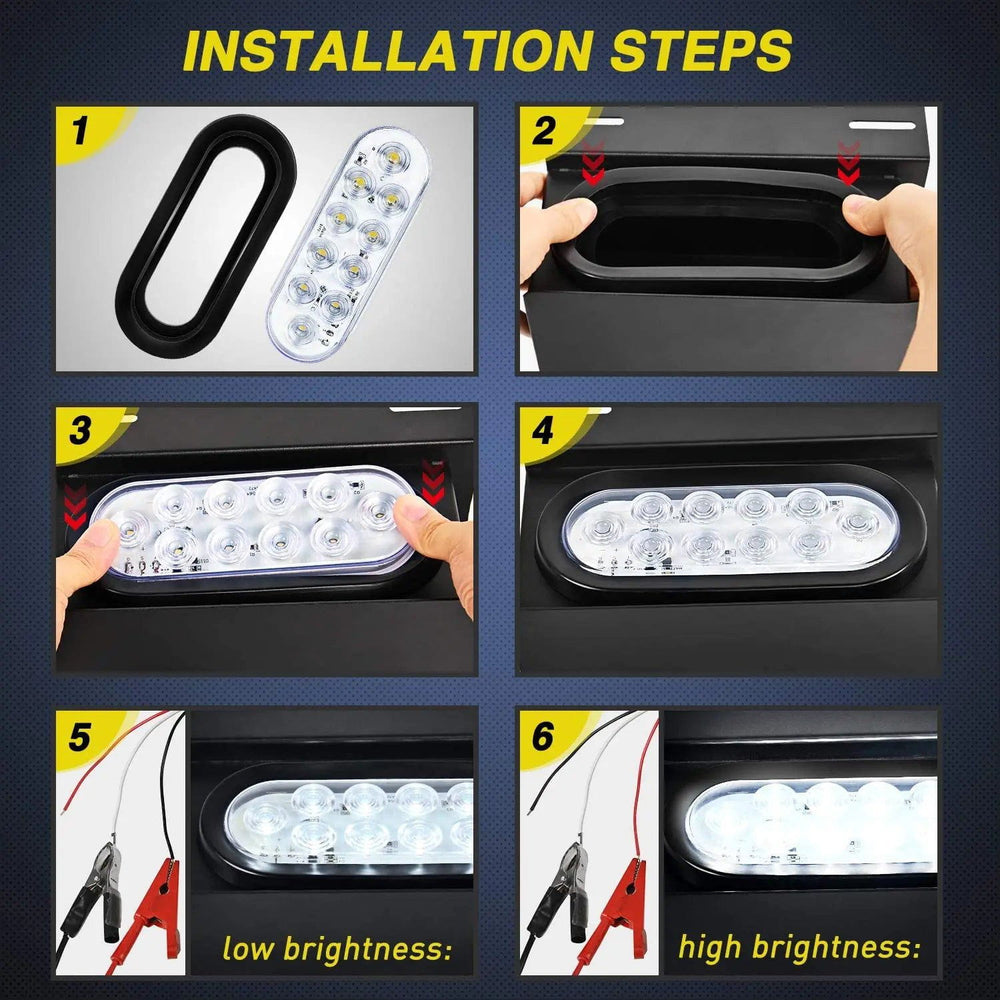 INSTALLATION STEPS

1

2

3

4

5

low brightness:

6

high brightness: