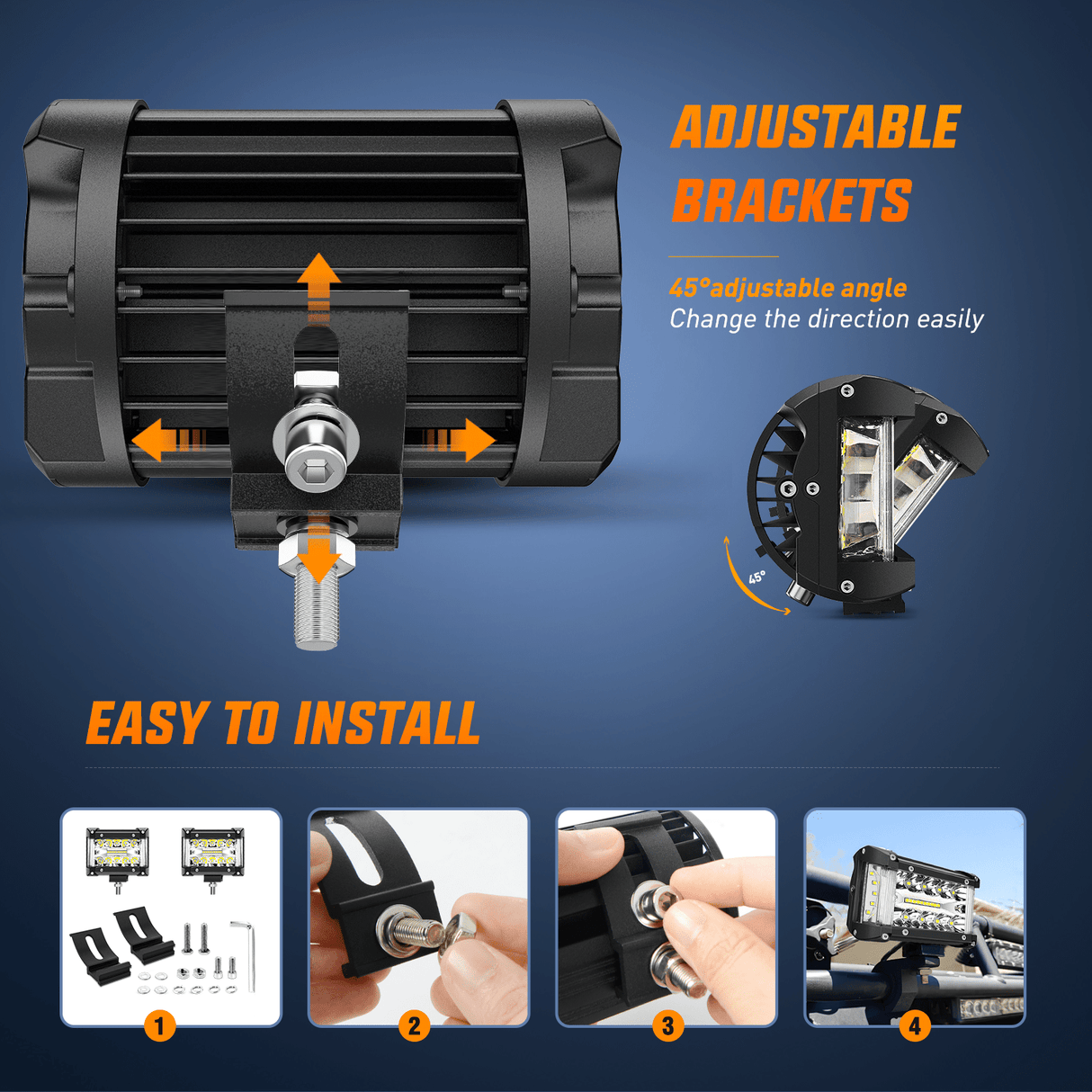 ADJUSTABLE BRACKETS

45°adjustable angle
Change the direction easily

45°

EASY TO INSTALL

1

2

3

4