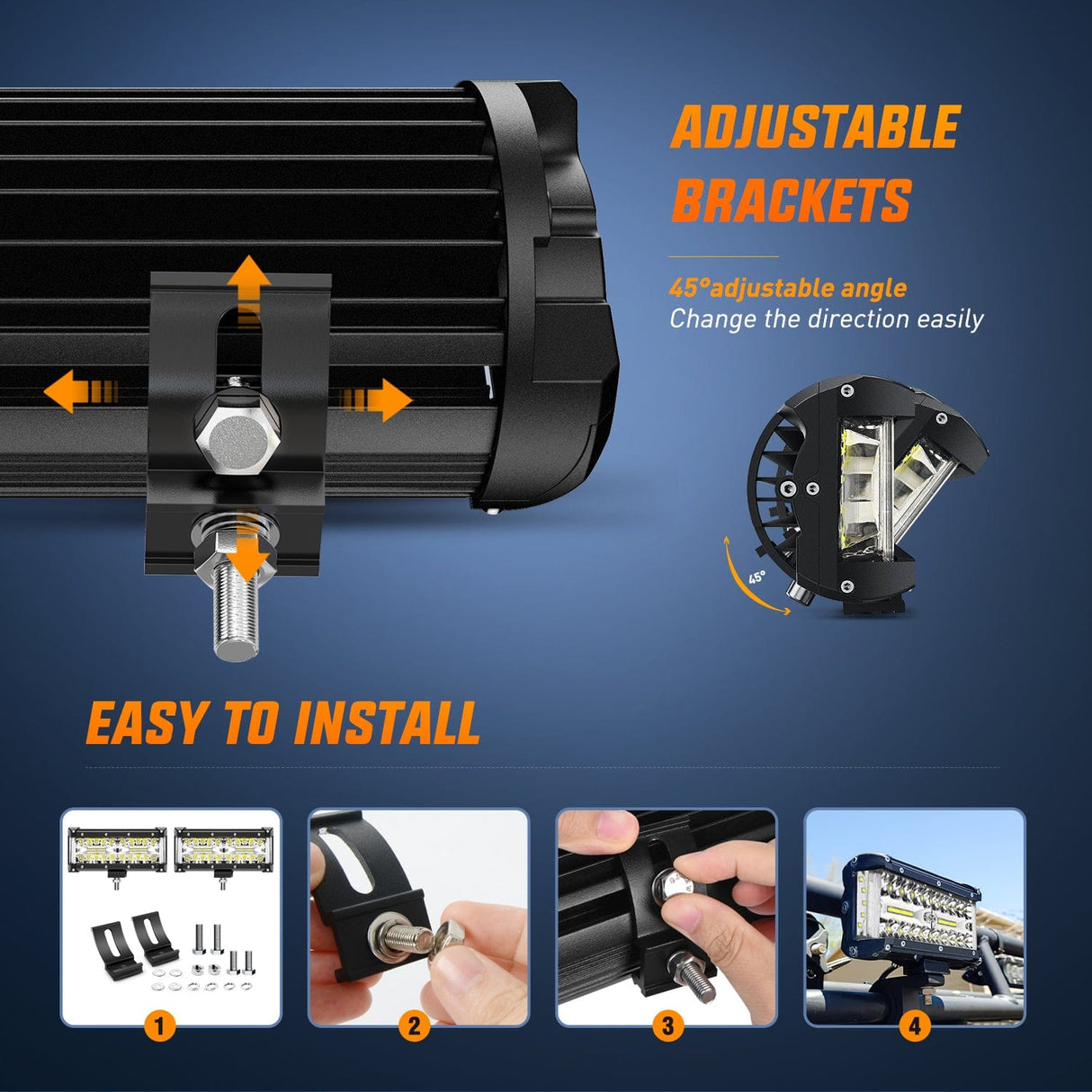 ADJUSTABLE BRACKETS

45°adjustable angle
Change the direction easily

45°

EASY TO INSTALL

1

2

3

4