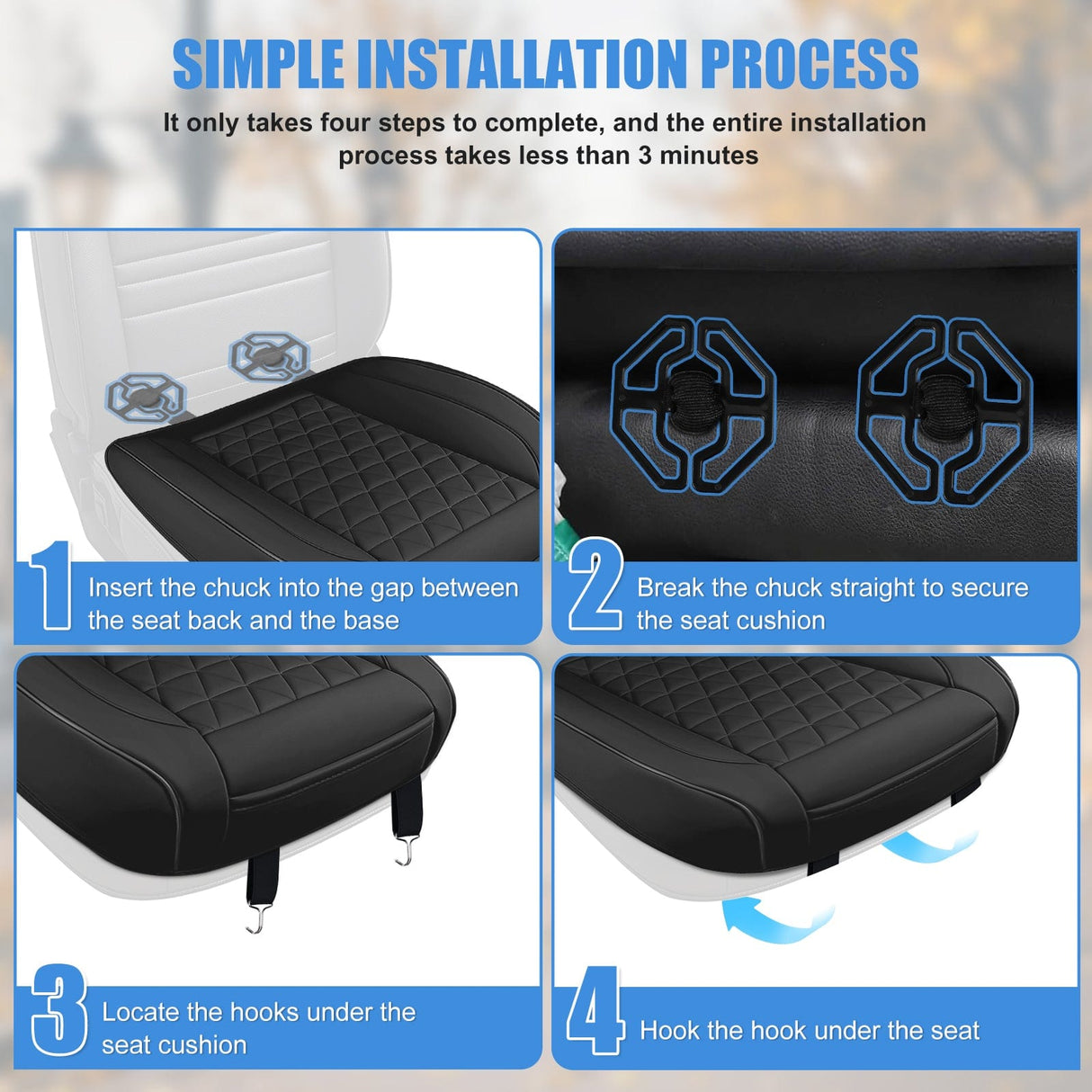 SIMPLE INSTALLATION PROCESS

It only takes four steps to complete, and the entire installation process takes less than 3 minutes

1 Insert the chuck into the gap between the seat back and the base

2 Break the chuck straight to secure the seat cushion

3 Locate the hooks under the seat cushion

4 Hook the hook under the seat