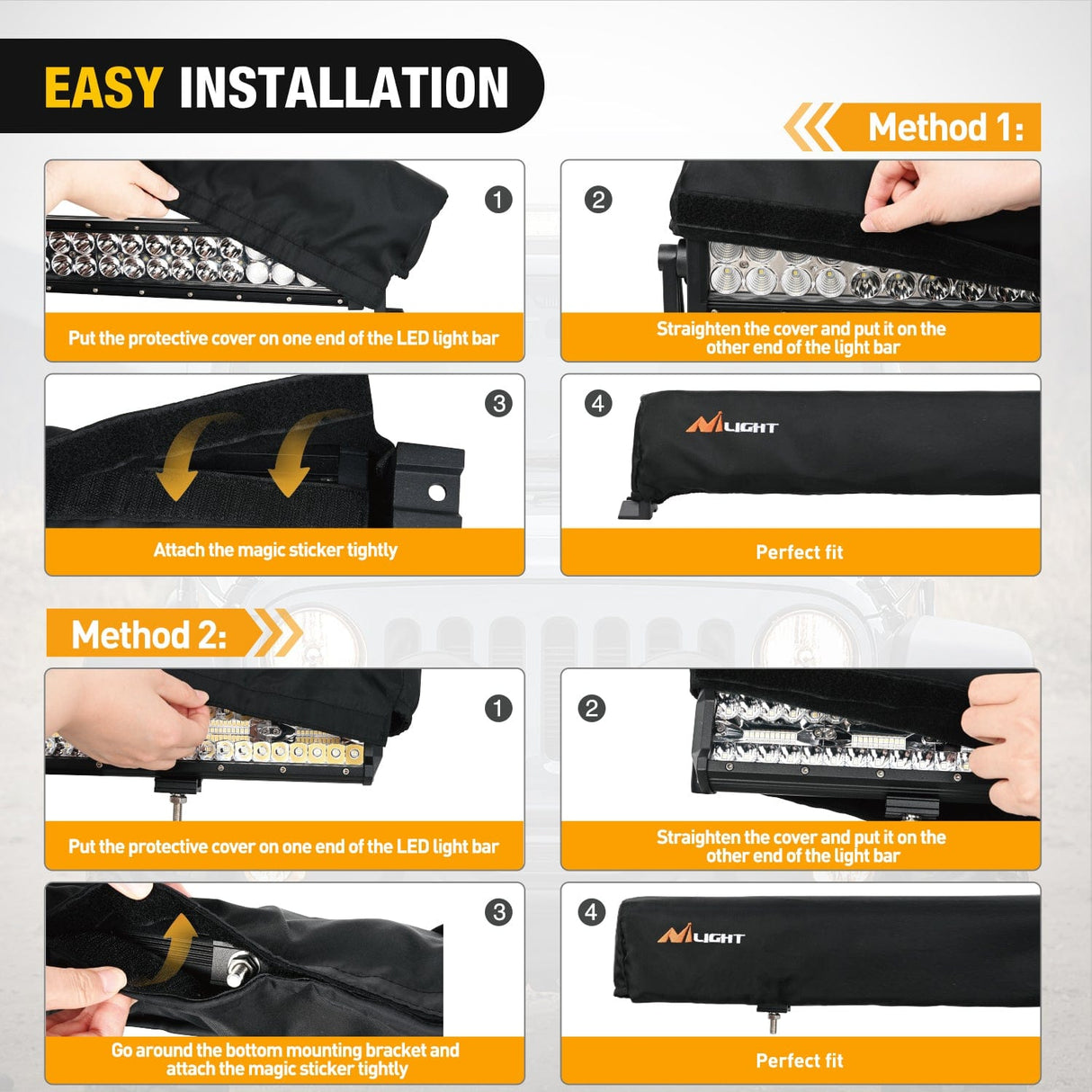 EASY INSTALLATION

Method 1:

1
Put the protective cover on one end of the LED light bar

2
Straighten the cover and put it on the other end of the light bar

3
Attach the magic sticker tightly

4
NLIGHT
Perfect fit

Method 2:

1
Put the protective cover on one end of the LED light bar

2
Straighten the cover and put it on the other end of the light bar

3
Go around the bottom mounting bracket and attach the magic sticker tightly

4
NLIGHT
Perfect fit