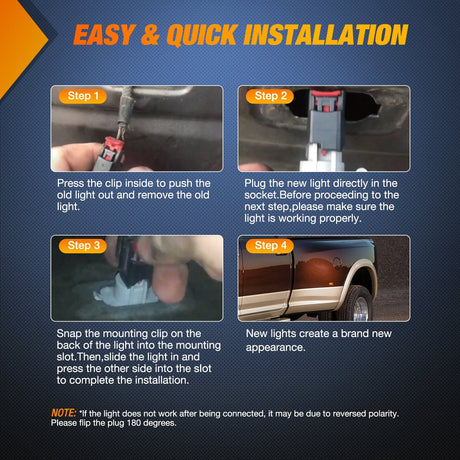 EASY & QUICK INSTALLATION

Step 1

Press the clip inside to push the old light out and remove the old light.

Step 2

Plug the new light directly in the socket.Before proceeding to the next step,please make sure the light is working properly.

Step 3

Snap the mounting clip on the back of the light into the mounting slot.Then,slide the light in and press the other side into the slot to complete the installation.

Step 4

New lights create a brand new appearance.

NOTE: *If the light does not work after being connected, it may be due to reversed polarity. Please flip the plug 180 degrees.