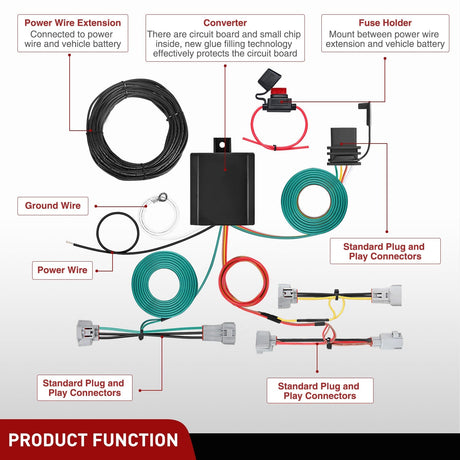 Power Wire Extension
Connected to power wire and vehicle battery

Converter
There are circuit board and small chip inside, new glue filling technology effectively protects the circuit board

Fuse Holder
Mount between power wire extension and vehicle battery

Ground Wire

Power Wire

Standard Plug and Play Connectors

Standard Plug and Play Connectors

Standard Plug and Play Connectors

PRODUCT FUNCTION