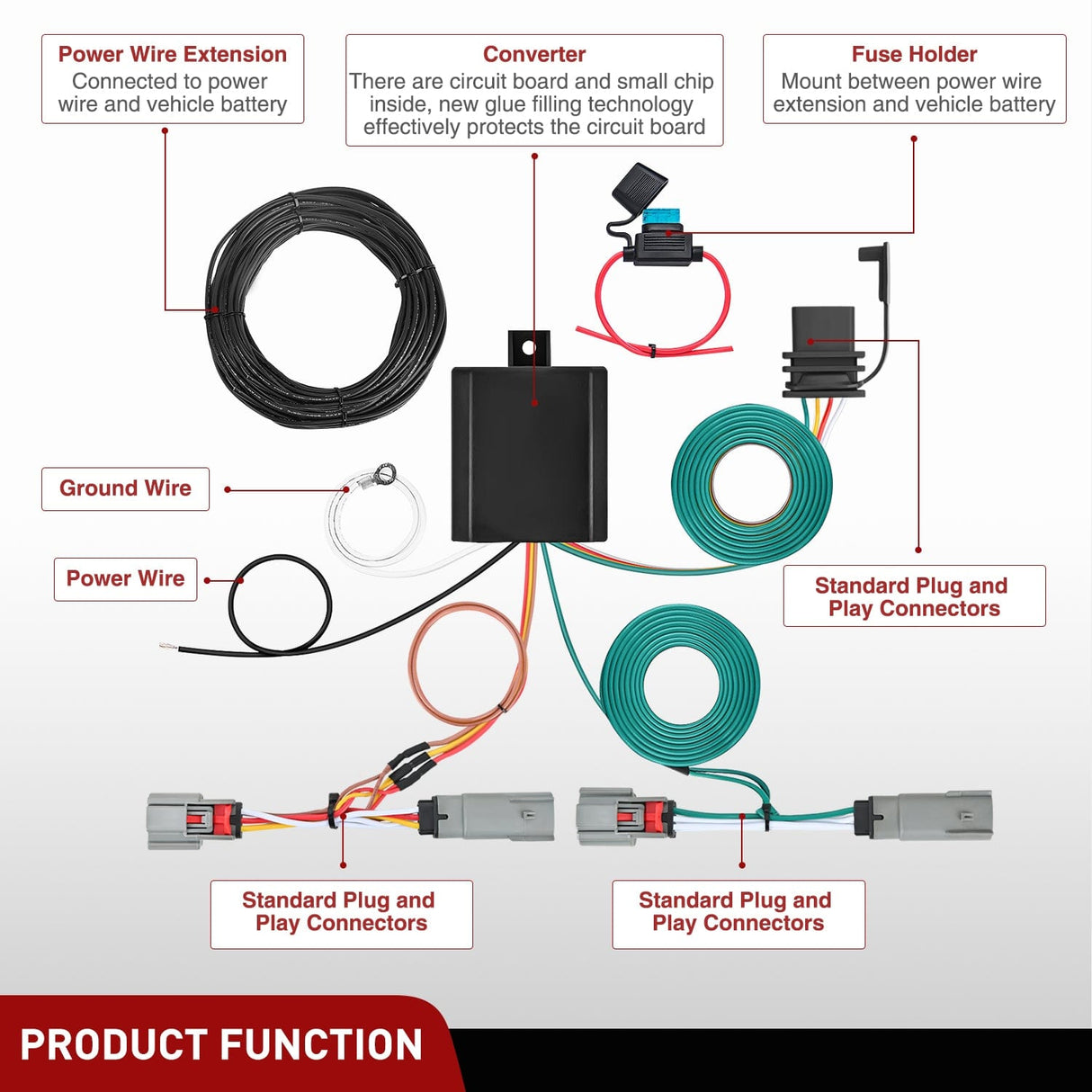 Power Wire Extension
Connected to power wire and vehicle battery

Converter
There are circuit board and small chip inside, new glue filling technology effectively protects the circuit board

Fuse Holder
Mount between power wire extension and vehicle battery

Ground Wire

Power Wire

Standard Plug and Play Connectors

Standard Plug and Play Connectors

Standard Plug and Play Connectors

PRODUCT FUNCTION