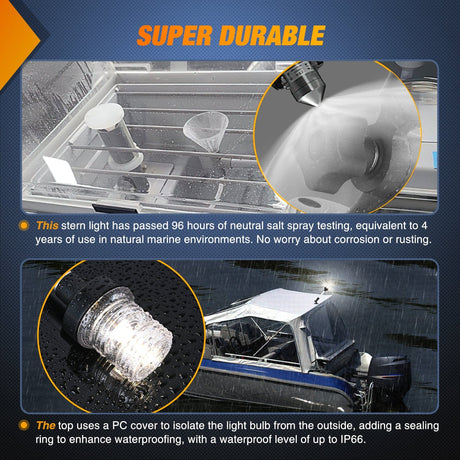 SUPER DURABLE

This stern light has passed 96 hours of neutral salt spray testing, equivalent to 4 years of use in natural marine environments. No worry about corrosion or rusting.

The top uses a PC cover to isolate the light bulb from the outside, adding a sealing ring to enhance waterproofing, with a waterproof level of up to IP66.