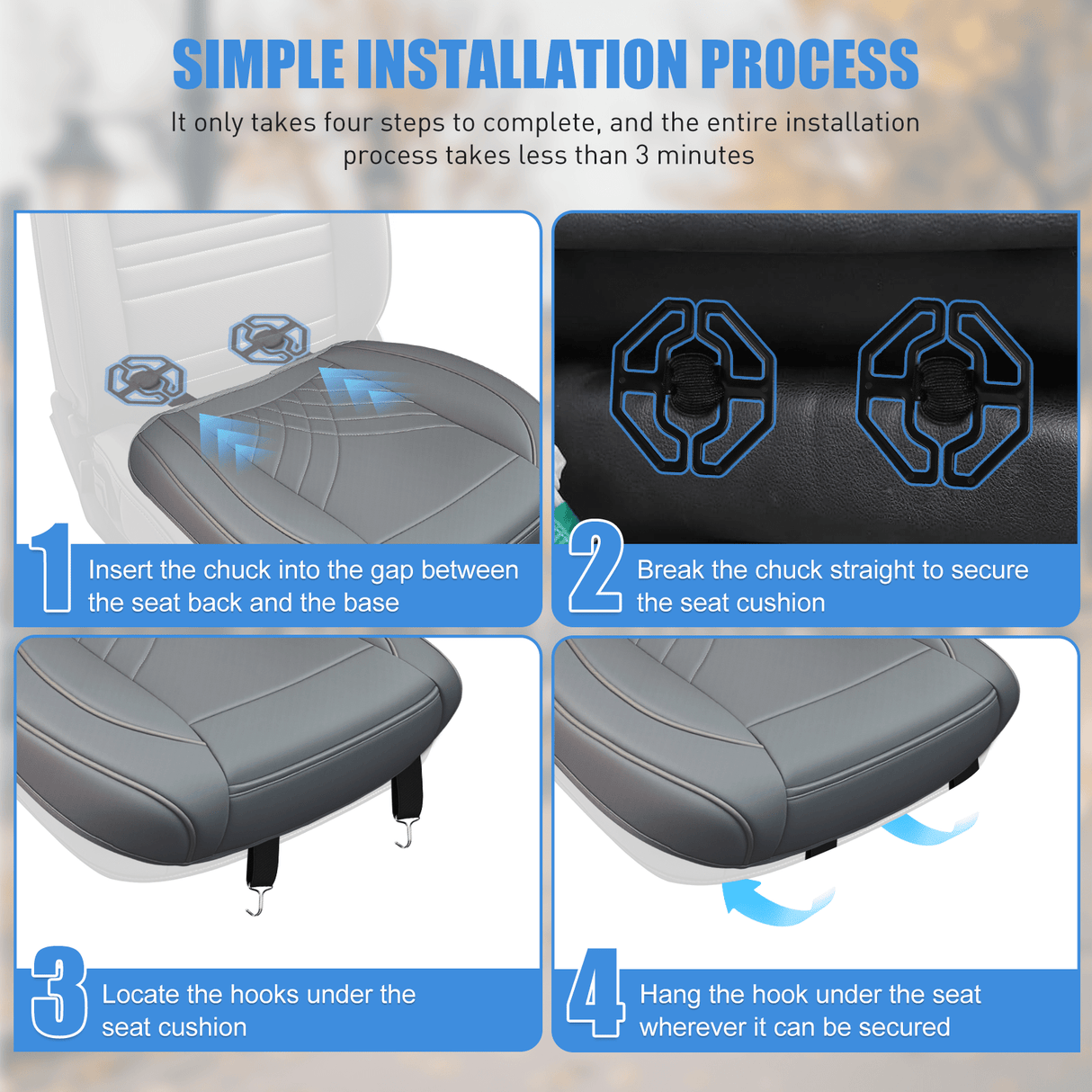 SIMPLE INSTALLATION PROCESS

It only takes four steps to complete, and the entire installation process takes less than 3 minutes

1 Insert the chuck into the gap between the seat back and the base

2 Break the chuck straight to secure the seat cushion

3 Locate the hooks under the seat cushion

4 Hang the hook under the seat wherever it can be secured