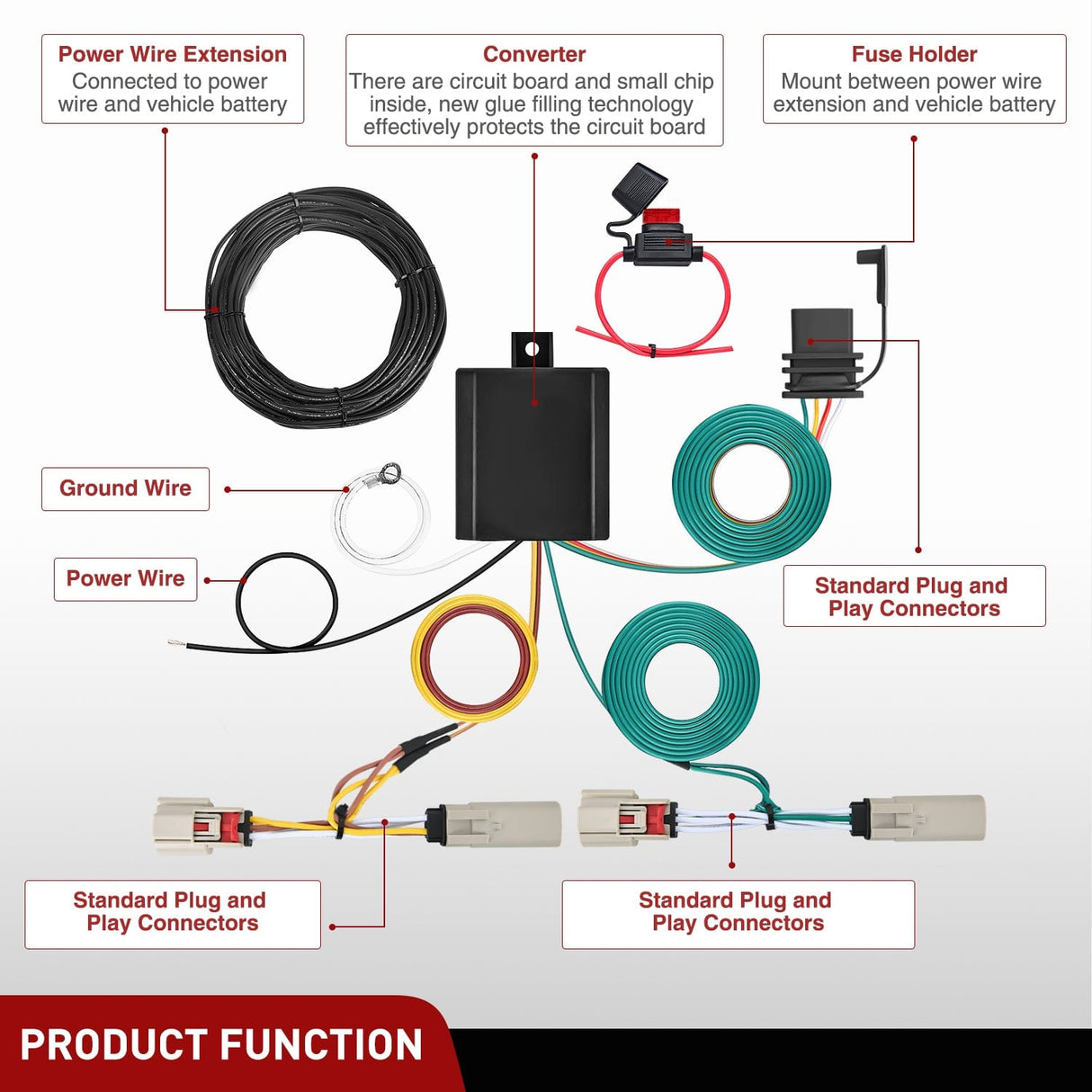 Power Wire Extension
Connected to power wire and vehicle battery

Converter
There are circuit board and small chip inside, new glue filling technology effectively protects the circuit board

Fuse Holder
Mount between power wire extension and vehicle battery

Ground Wire

Power Wire

Standard Plug and Play Connectors

Standard Plug and Play Connectors

Standard Plug and Play Connectors

PRODUCT FUNCTION