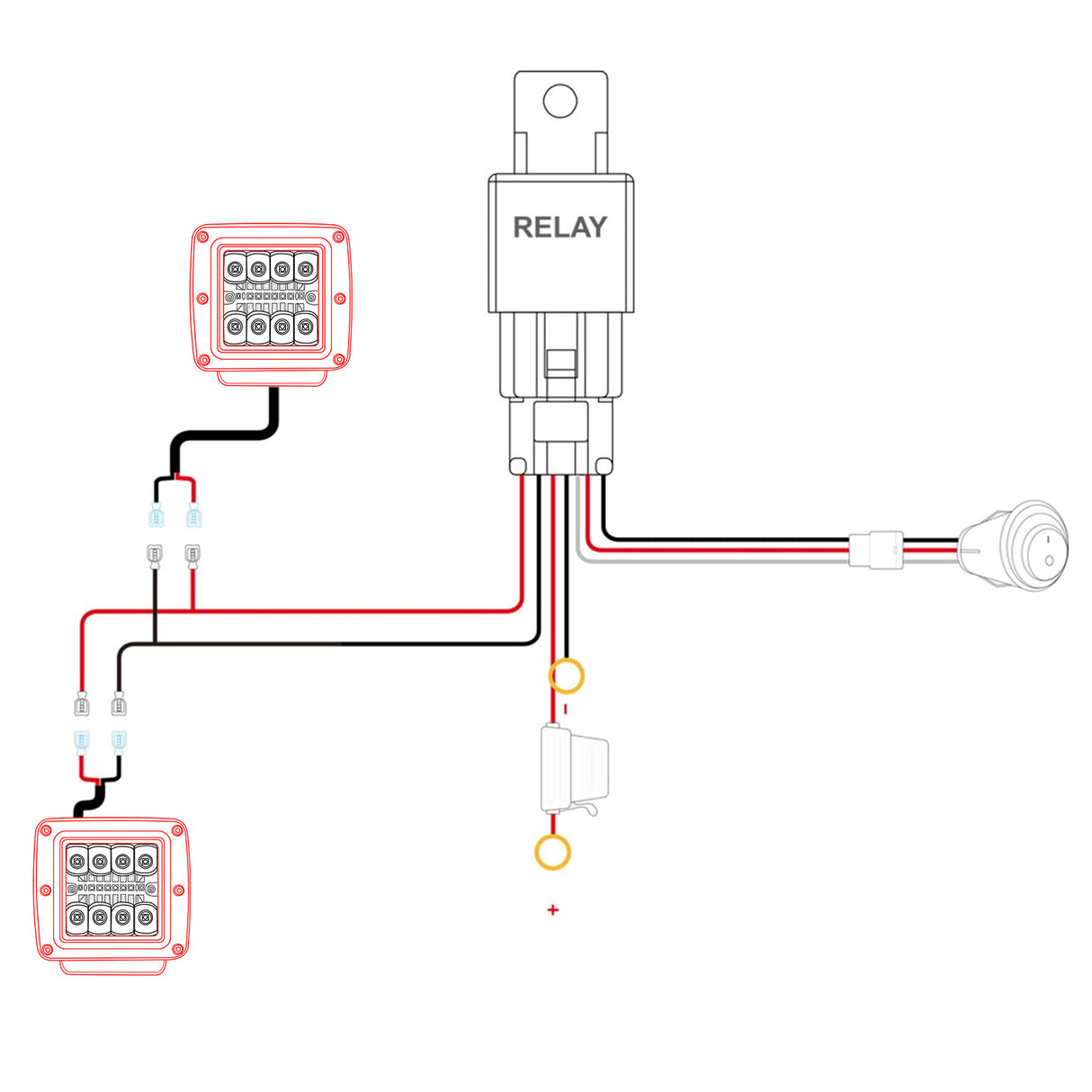 RELAY

-

+