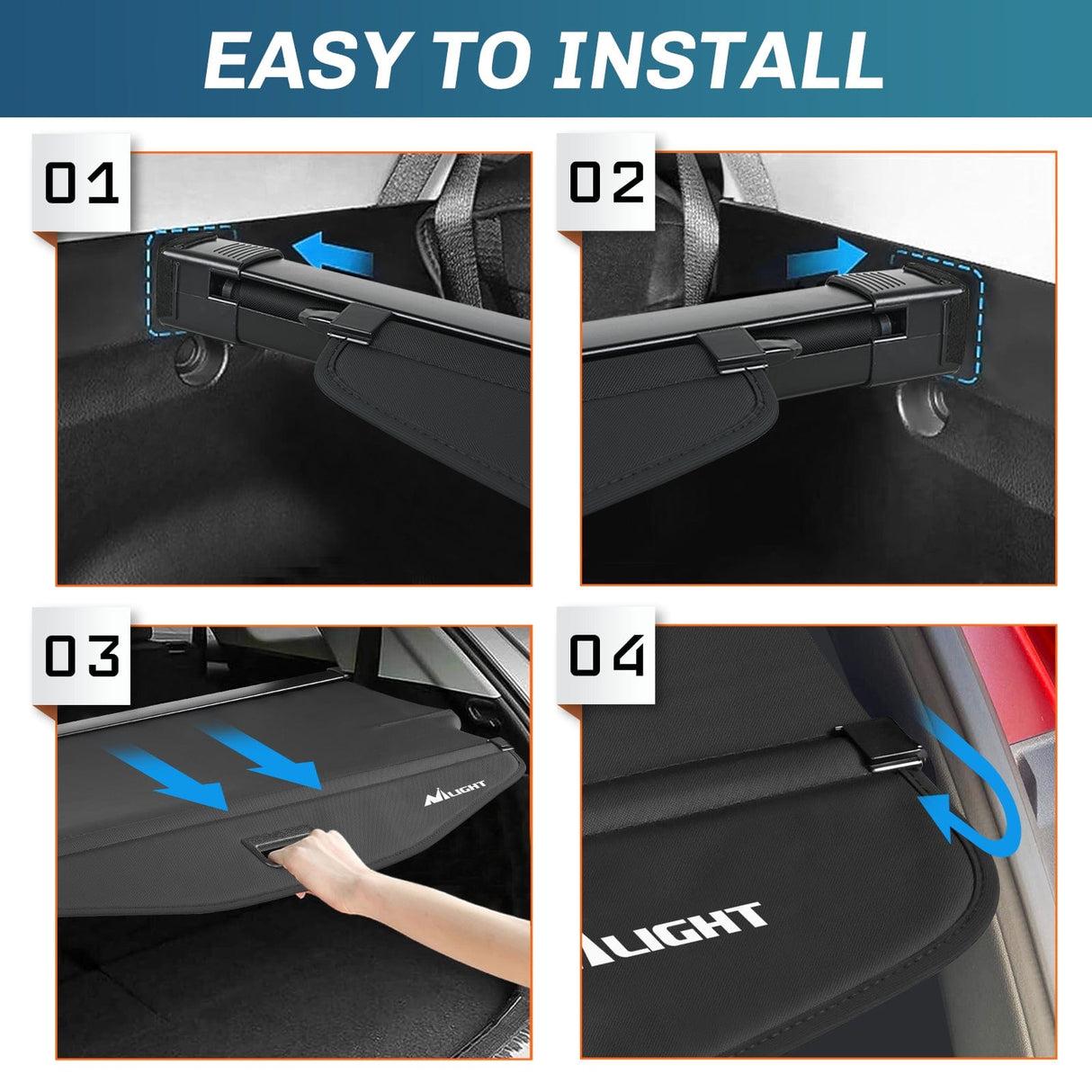 EASY TO INSTALL

01

02

03

NILIGHT

04

NILIGHT