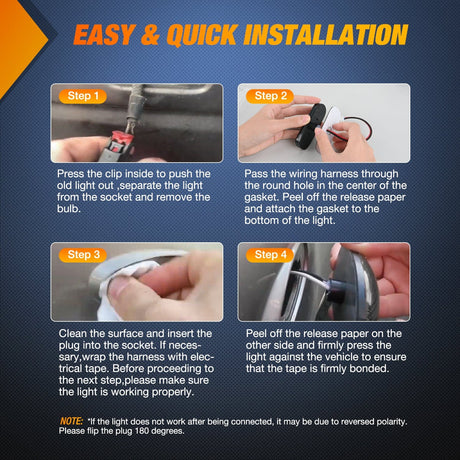 EASY & QUICK INSTALLATION

Step 1

Press the clip inside to push the old light out ,separate the light from the socket and remove the bulb.

Step 2

Pass the wiring harness through the round hole in the center of the gasket. Peel off the release paper and attach the gasket to the bottom of the light.

Step 3

Clean the surface and insert the plug into the socket. If necessary,wrap the harness with electrical tape. Before proceeding to the next step,please make sure the light is working properly.

Step 4

Peel off the release paper on the other side and firmly press the light against the vehicle to ensure that the tape is firmly bonded.

NOTE: *If the light does not work after being connected, it may be due to reversed polarity. Please flip the plug 180 degrees.