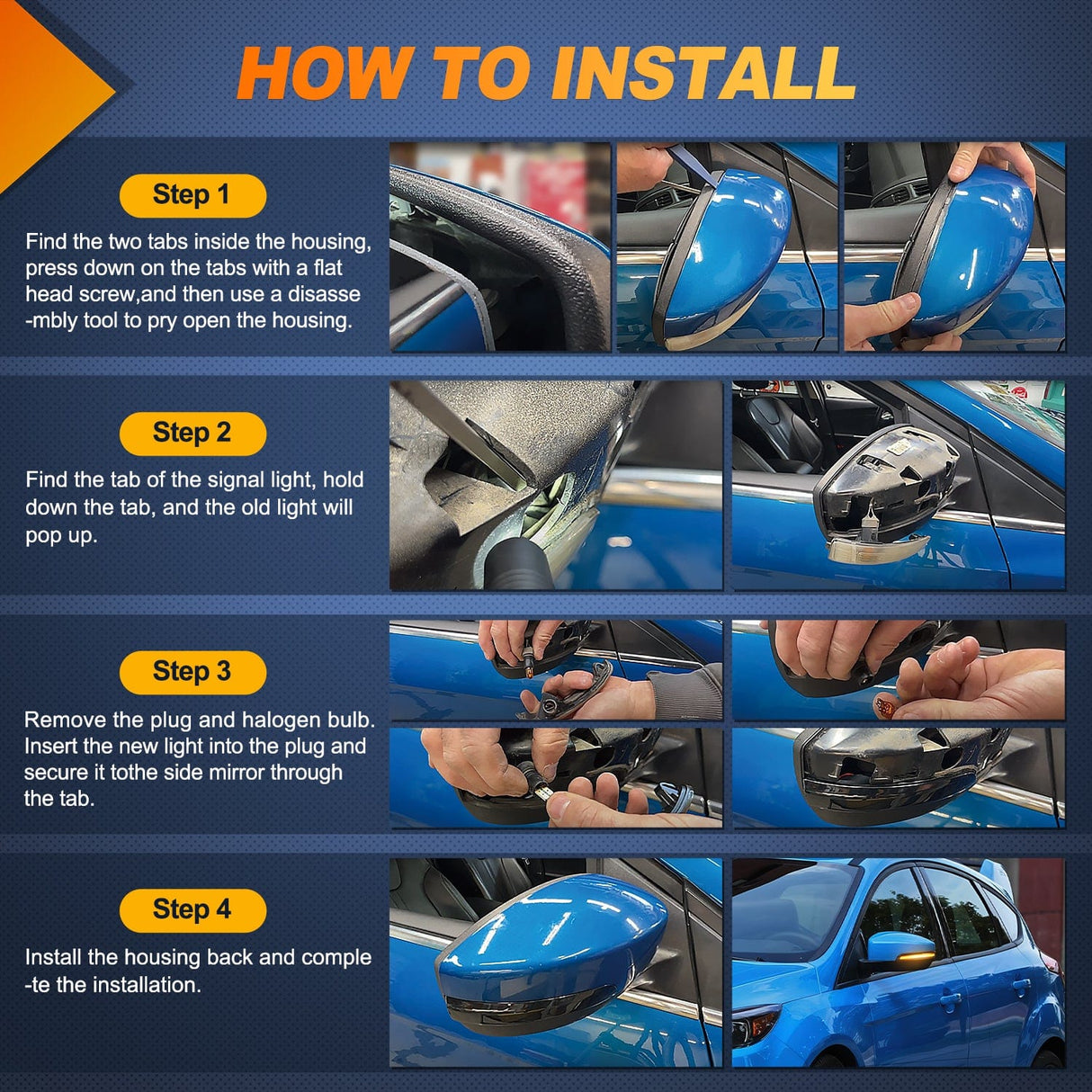 HOW TO INSTALL

Step 1

Find the two tabs inside the housing, press down on the tabs with a flat head screw,and then use a disassembly tool to pry open the housing.

Step 2

Find the tab of the signal light, hold down the tab, and the old light will pop up.

Step 3

Remove the plug and halogen bulb. Insert the new light into the plug and secure it tothe side mirror through the tab.

Step 4

Install the housing back and complete the installation.