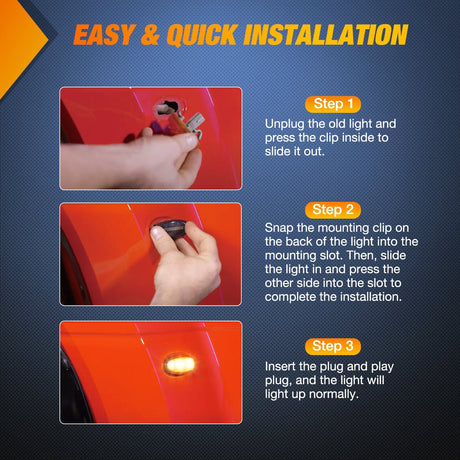 EASY & QUICK INSTALLATION

Step 1

Unplug the old light and press the clip inside to slide it out.

Step 2

Snap the mounting clip on the back of the light into the mounting slot. Then, slide the light in and press the other side into the slot to complete the installation.

Step 3

Insert the plug and play plug, and the light will light up normally.