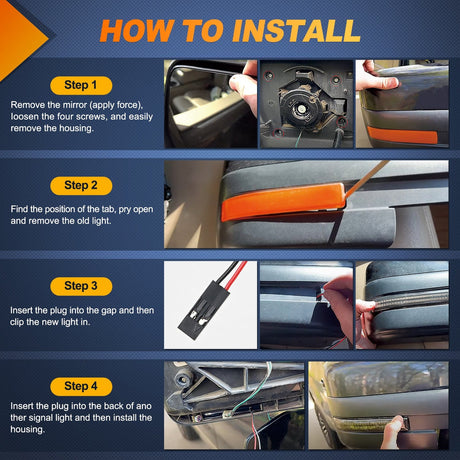 HOW TO INSTALL

Step 1

Remove the mirror (apply force), loosen the four screws, and easily remove the housing.

Step 2

Find the position of the tab, pry open and remove the old light.

Step 3

Insert the plug into the gap and then clip the new light in.

Step 4

Insert the plug into the back of ano ther signal light and then install the housing.