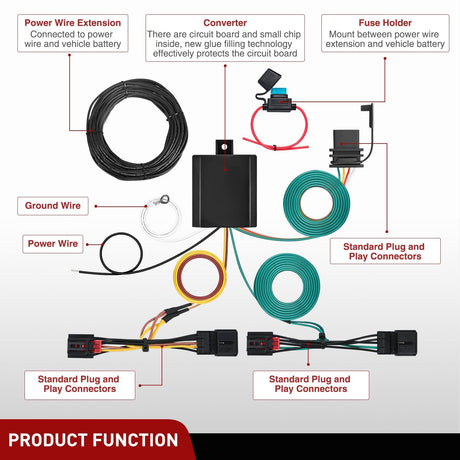 Power Wire Extension
Connected to power wire and vehicle battery

Converter
There are circuit board and small chip inside, new glue filling technology effectively protects the circuit board

Fuse Holder
Mount between power wire extension and vehicle battery

Ground Wire

Power Wire

Standard Plug and Play Connectors

Standard Plug and Play Connectors

Standard Plug and Play Connectors

PRODUCT FUNCTION