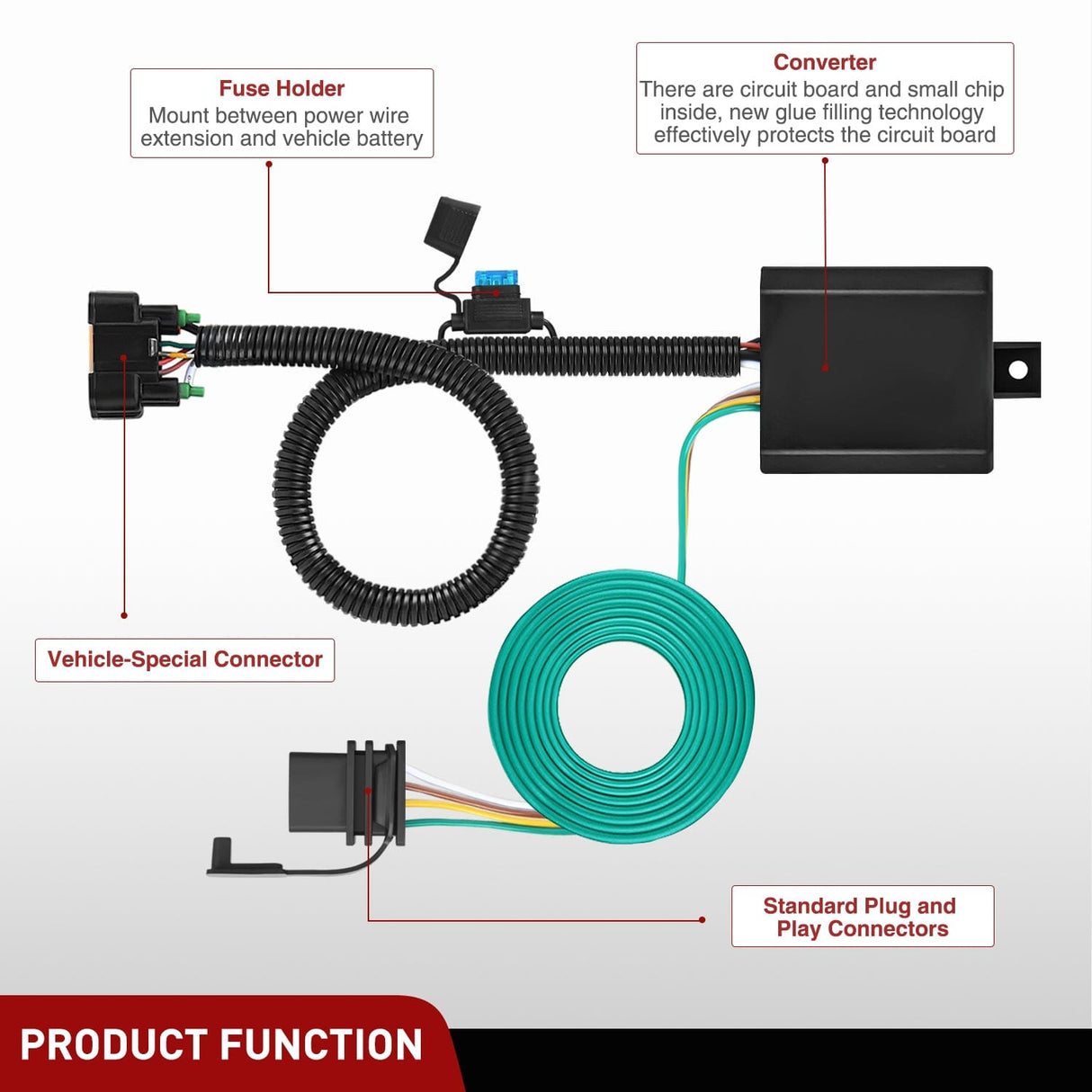 Fuse Holder
Mount between power wire extension and vehicle battery

Converter
There are circuit board and small chip inside, new glue filling technology effectively protects the circuit board

Vehicle-Special Connector

Standard Plug and Play Connectors

PRODUCT FUNCTION