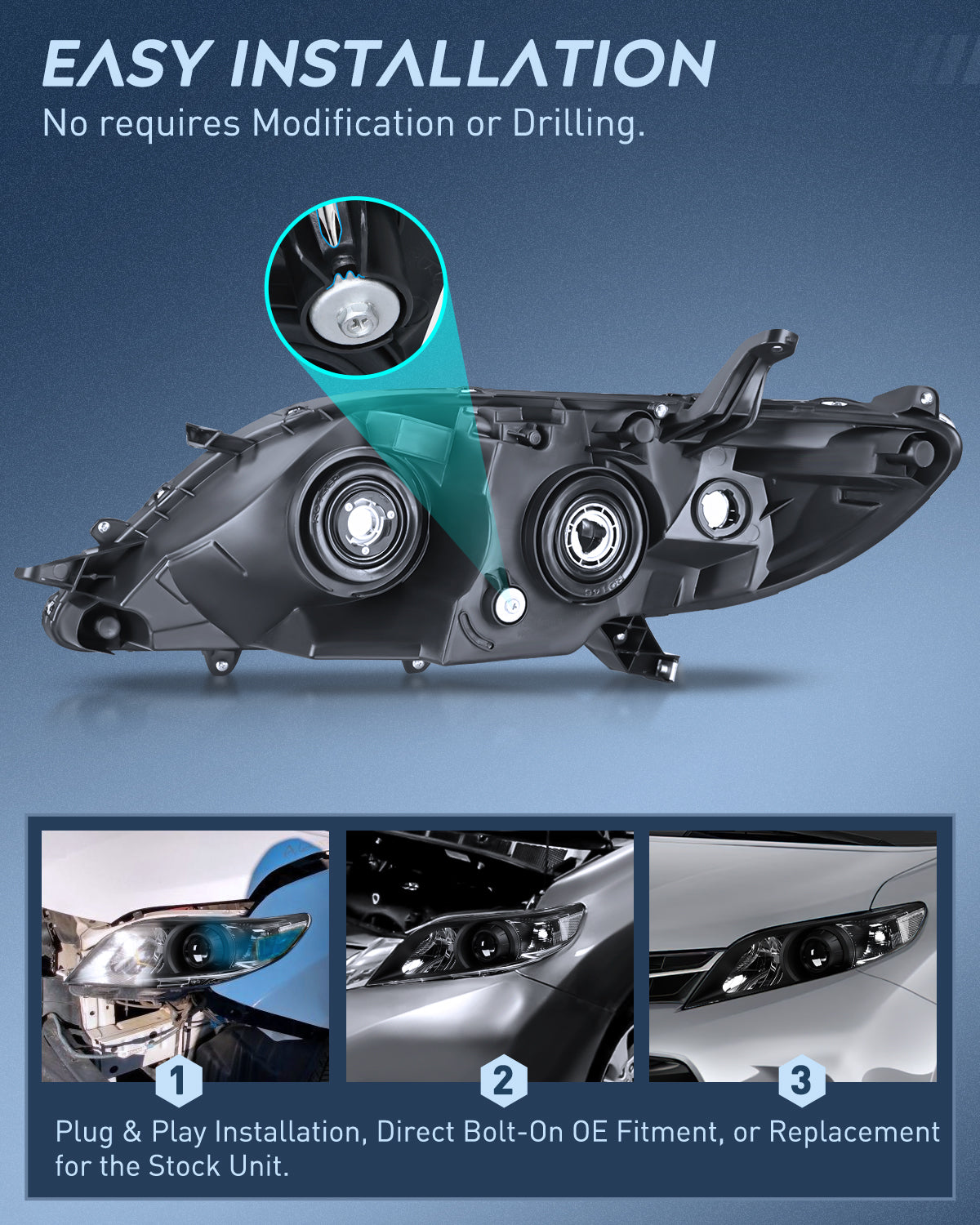 EASY INSTALLATION
No requires Modification or Drilling.

1

2

3

Plug & Play Installation, Direct Bolt-On OE Fitment, or Replacement for the Stock Unit.