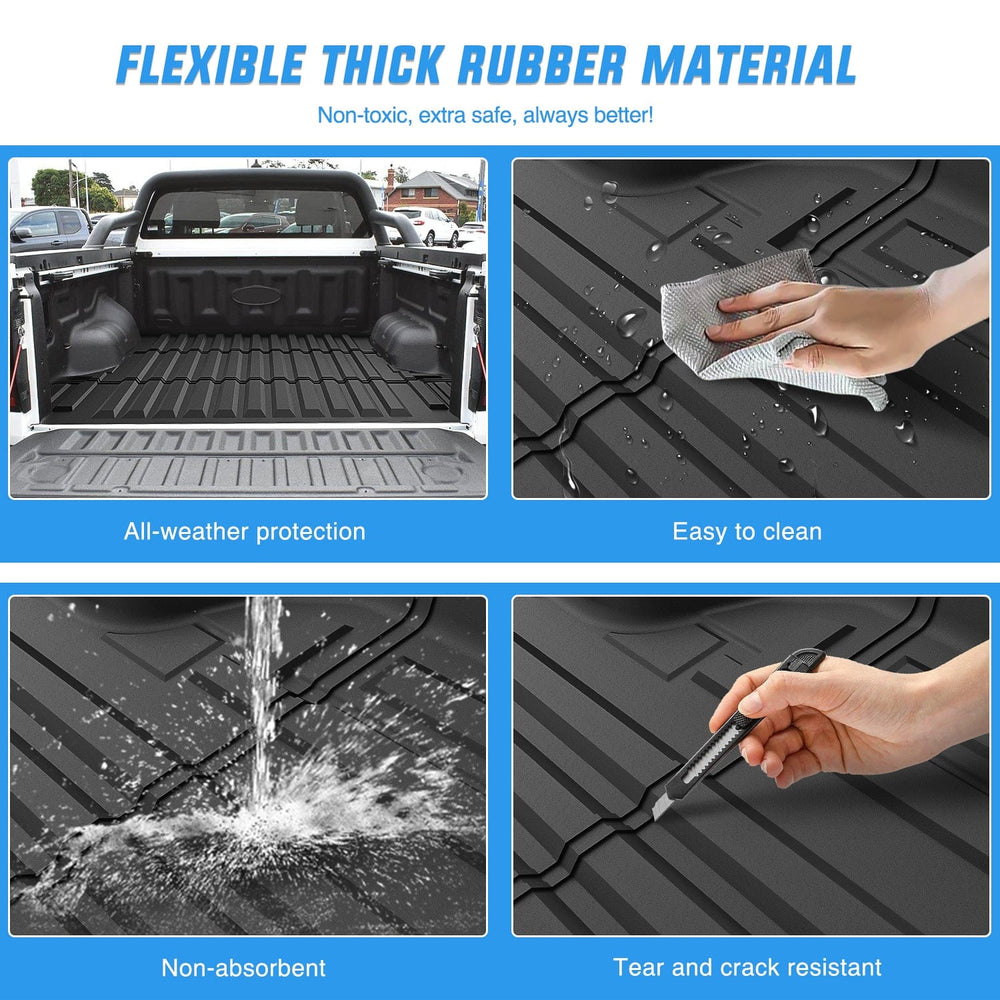 FLEXIBLE THICK RUBBER MATERIAL

Non-toxic, extra safe, always better!

All-weather protection

Easy to clean

Non-absorbent

Tear and crack resistant